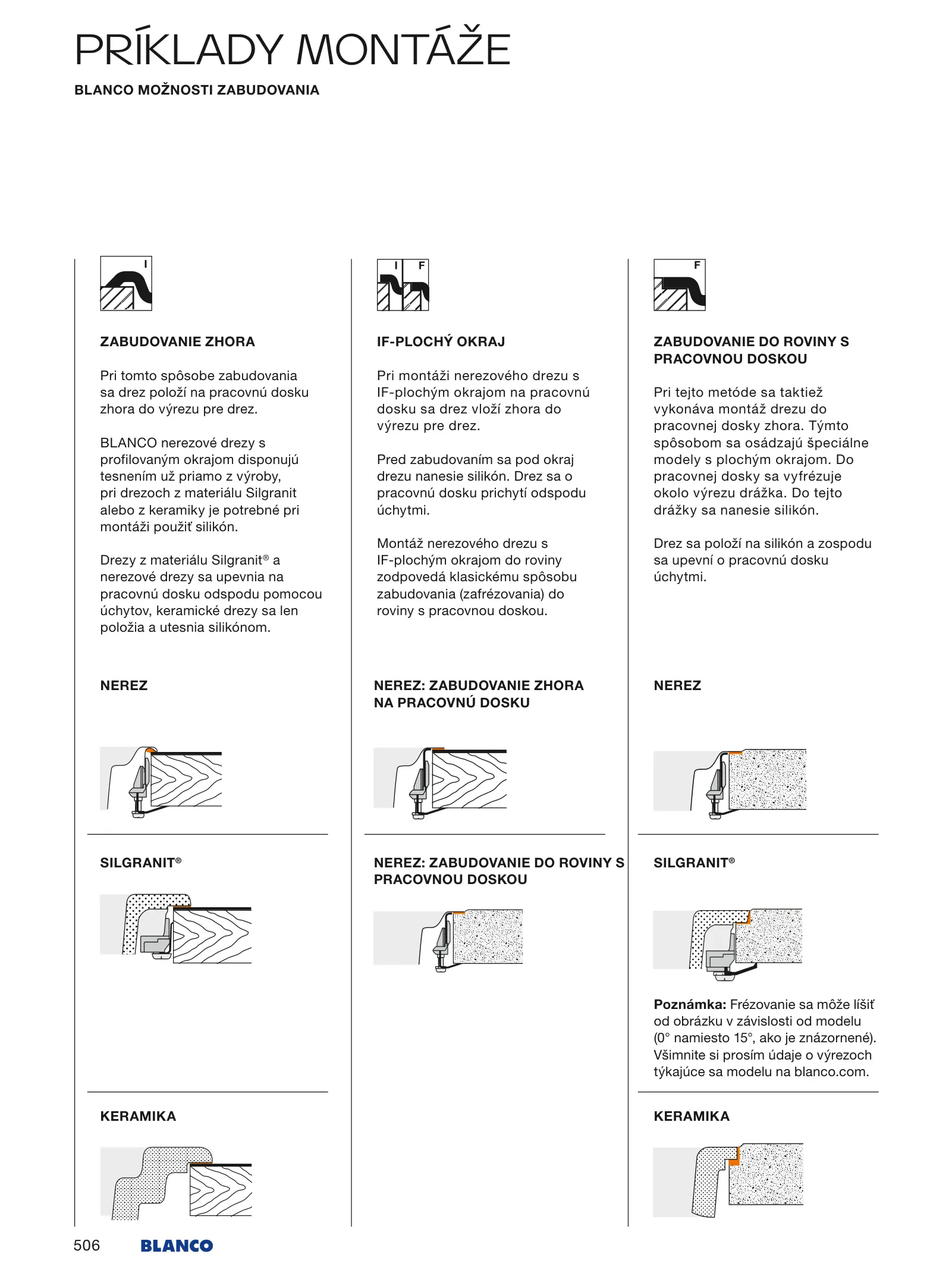 PRÍKLADY MONTÁŽE

BLANCO MOŽNOSTI ZABUDOVANIA

I

ZABUDOVANIE ZHORA

Pri tomto spôsobe zabudovania sa drez položí na pracovnú dosku zhora do výrezu pre drez.

BLANCO nerezové drezy s profilovaným okrajom disponujú tesnením už priamo z výroby, pri drezoch z materiálu Silgranit alebo z keramiky je potrebné pri montáži použiť silikón.

Drezy z materiálu Silgranit® a nerezové drezy sa upevnia na pracovnú dosku odspodu pomocou úchytov, keramické drezy sa len položia a utesnia silikónom.

NEREZ

SILGRANIT®

KERAMIKA

I F

IF-PLOCHÝ OKRAJ

Pri montáži nerezového drezu s IF-plochým okrajom na pracovnú dosku sa drez vloží zhora do výrezu pre drez.

Pred zabudovaním sa pod okraj drezu nanesie silikón. Drez sa o pracovnú dosku prichytí odspodu úchytmi.

Montáž nerezového drezu s IF-plochým okrajom do roviny zodpovedá klasickému spôsobu zabudovania (zafrézovania) do roviny s pracovnou doskou.

NEREZ: ZABUDOVANIE ZHORA NA PRACOVNÚ DOSKU

NEREZ: ZABUDOVANIE DO ROVINY S PRACOVNOU DOSKOU

F

ZABUDOVANIE DO ROVINY S PRACOVNOU DOSKOU

Pri tejto metóde sa taktiež vykonáva montáž drezu do pracovnej dosky zhora. Týmto spôsobom sa osádzajú špeciálne modely s plochým okrajom. Do pracovnej dosky sa vyfrézuje okolo výrezu drážka. Do tejto drážky sa nanesie silikón.

Drez sa položí na silikón a zospodu sa upevní o pracovnú dosku úchytmi.

NEREZ

SILGRANIT®

Poznámka: Frézovanie sa môže líšiť od obrázku v závislosti od modelu (0° namiesto 15°, ako je znázornené). Všimnite si prosím údaje o výrezoch týkajúce sa modelu na blanco.com.

KERAMIKA

506 BLANCO