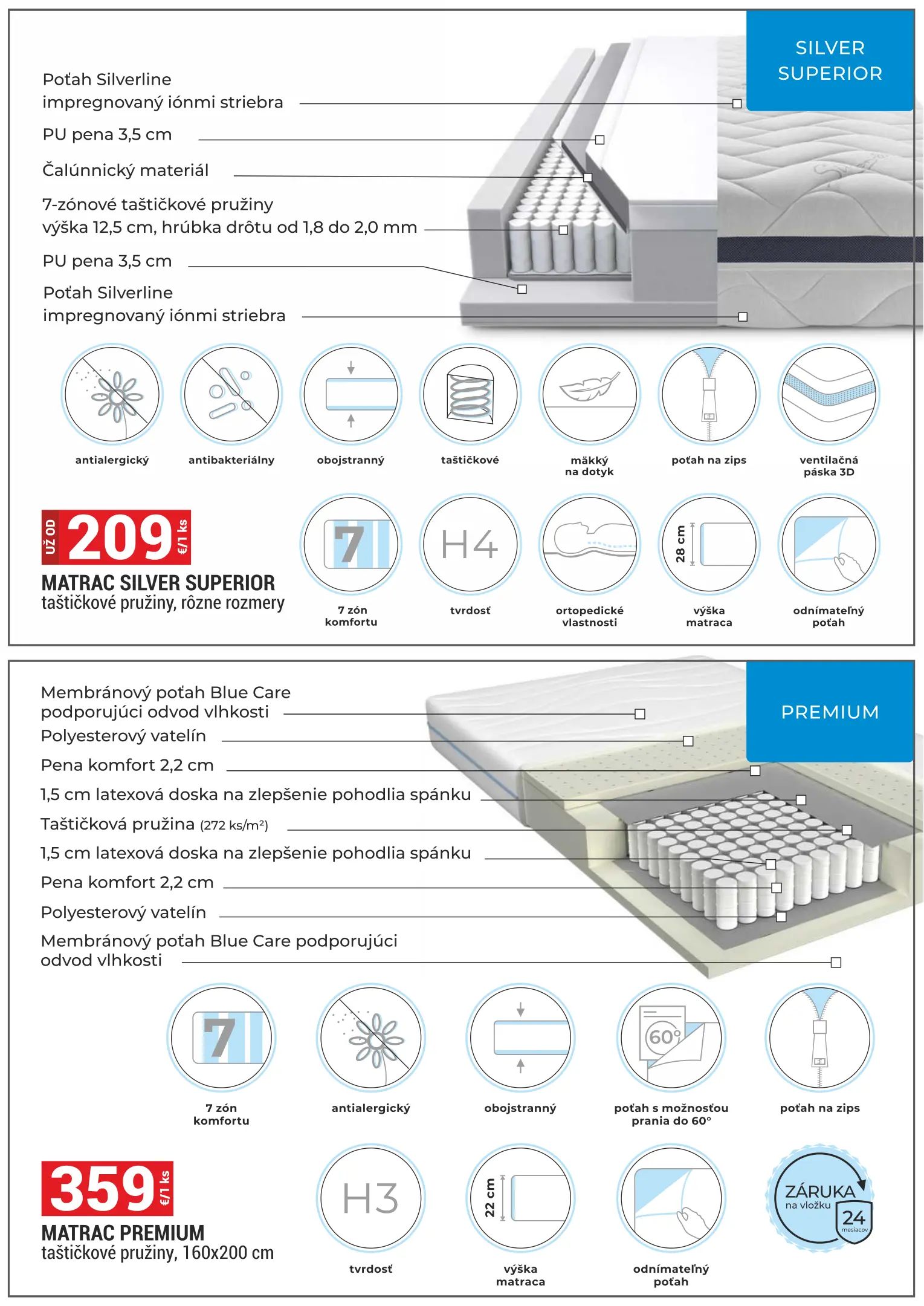 SILVER SUPERIOR

Poťah Silverline impregnovaný iónmi striebra

PU pena 3,5 cm

Čalúnnický materiál

7-zónové taštičkové pružiny výška 12,5 cm, hrúbka drôtu od 1,8 do 2,0 mm

PU pena 3,5 cm

Poťah Silverline impregnovaný iónmi striebra

antialergický

antibakteriálny

obojstranný

taštičkové

mäkký na dotyk

poťah na zips

ventilačná páska 3D

UŽ OD 209 €/1 ks

MATRAC SILVER SUPERIOR
taštičkové pružiny, rôzne rozmery

7

7 zón komfortu

H4

tvrdosť

ortopedické vlastnosti

28 cm

výška matraca

odnímateľný poťah

PREMIUM

Membránový poťah Blue Care podporujúci odvod vlhkosti

Polyesterový vatelín

Pena komfort 2,2 cm

1,5 cm latexová doska na zlepšenie pohodlia spánku

Taštičková pružina (272 ks/m²)

1,5 cm latexová doska na zlepšenie pohodlia spánku

Pena komfort 2,2 cm

Polyesterový vatelín

Membránový poťah Blue Care podporujúci odvod vlhkosti

7

7 zón komfortu

antialergický

obojstranný

60°

poťah s možnosťou prania do 60°

poťah na zips

359 €/1 ks

MATRAC PREMIUM
taštičkové pružiny, 160x200 cm

H3

tvrdosť

22 cm

výška matraca

odnímateľný poťah

ZÁRUKA na vložku 24 mesiacov