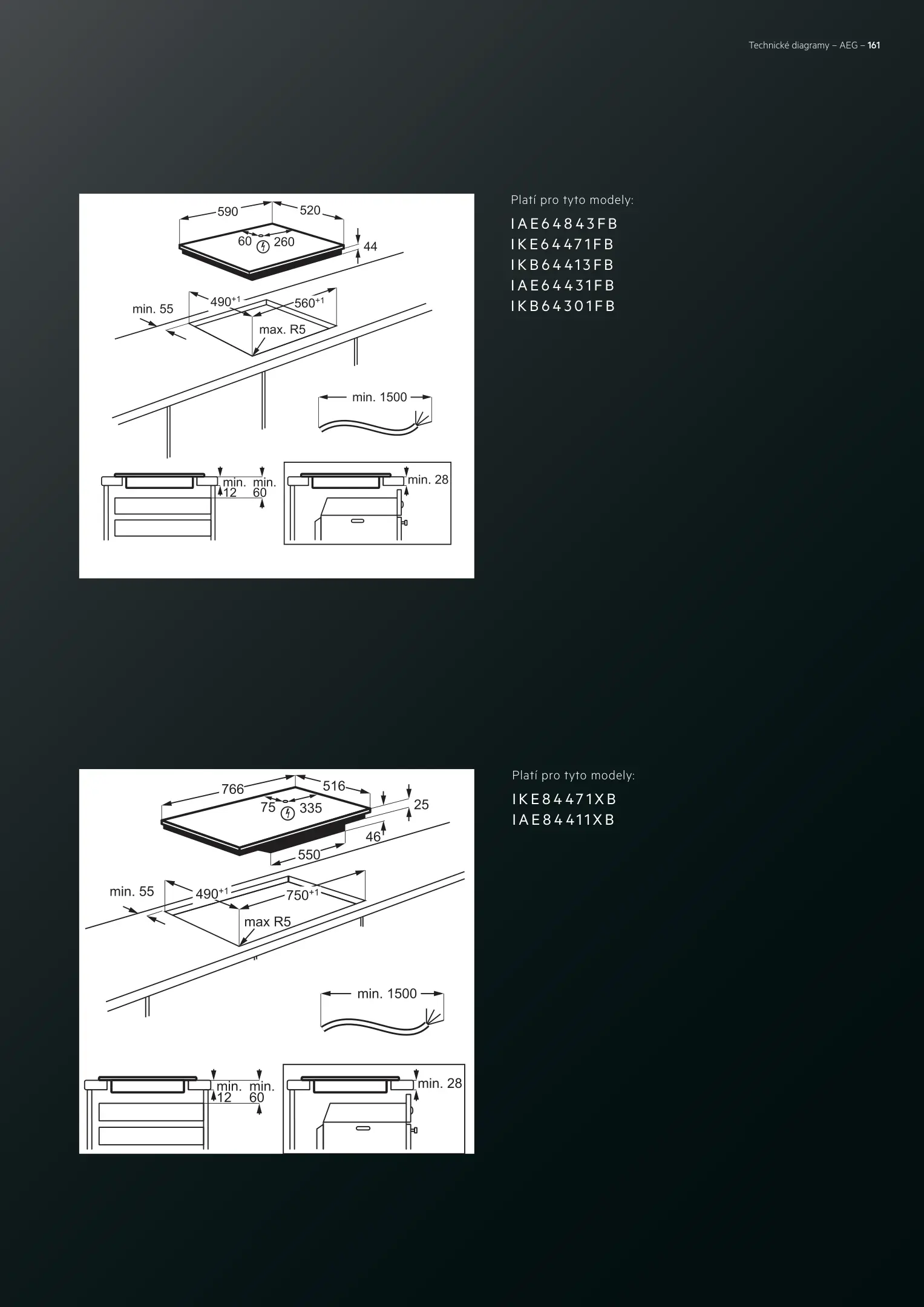 Technické diagramy – AEG – 161

590
520
60
260
44
min. 55
$490^{+1}$
$560^{+1}$
max. R5
min. 1500
min. 12
min. 60
min. 28

Platí pro tyto modely:
IAE64843FB
IKE64471FB
IKB64413FB
IAE64431FB
IKB64301FB

766
516
75
335
25
46
550
min. 55
$490^{+1}$
$750^{+1}$
max R5
min. 1500
min. 12
min. 60
min. 28

Platí pro tyto modely:
IKE84471XB
IAE84411XB