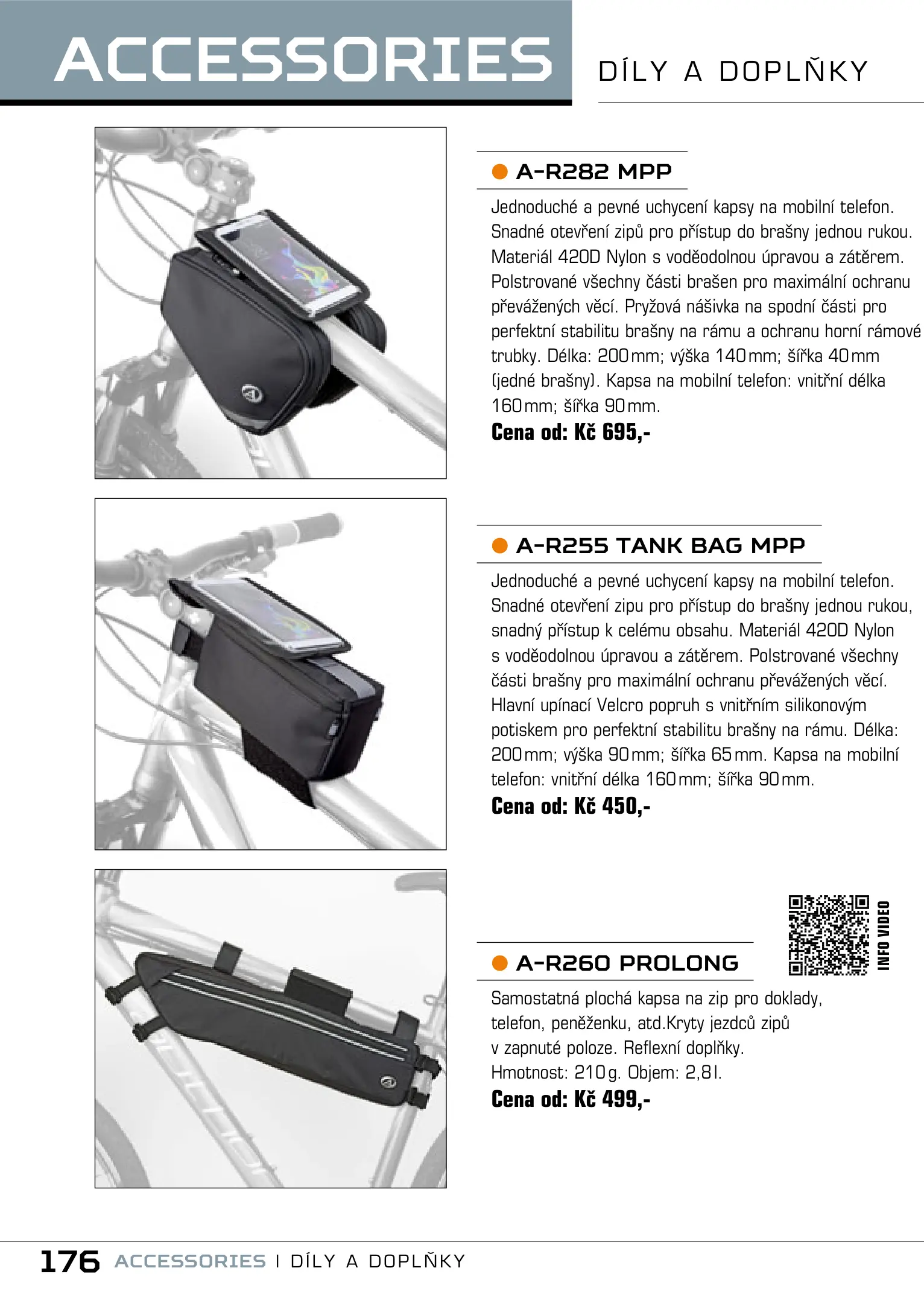 ACCESSORIES

DÍLY A DOPLŇKY

A-R282 MPP

Jednoduché a pevné uchycení kapsy na mobilní telefon. Snadné otevření zipů pro přístup do brašny jednou rukou. Materiál 420D Nylon s voděodolnou úpravou a zátěrem. Polstrované všechny části brašen pro maximální ochranu převážených věcí. Pryžová nášivka na spodní části pro perfektní stabilitu brašny na rámu a ochranu horní rámové trubky. Délka: 200 mm; výška 140 mm; šířka 40 mm (jedné brašny). Kapsa na mobilní telefon: vnitřní délka 160 mm; šířka 90 mm.

Cena od: Kč 695,-

A-R255 TANK BAG MPP

Jednoduché a pevné uchycení kapsy na mobilní telefon. Snadné otevření zipu pro přístup do brašny jednou rukou, snadný přístup k celému obsahu. Materiál 420D Nylon s voděodolnou úpravou a zátěrem. Polstrované všechny části brašny pro maximální ochranu převážených věcí. Hlavní upínací Velcro popruh s vnitřním silikonovým potiskem pro perfektní stabilitu brašny na rámu. Délka: 200 mm; výška 90 mm; šířka 65 mm. Kapsa na mobilní telefon: vnitřní délka 160 mm; šířka 90 mm.

Cena od: Kč 450,-

INFO VIDEO

A-R260 PROLONG

Samostatná plochá kapsa na zip pro doklady, telefon, peněženku, atd.Kryty jezdců zipů v zapnuté poloze. Reflexní doplňky. Hmotnost: 210 g. Objem: 2,8 l.

Cena od: Kč 499,-

176 ACCESSORIES I DÍLY A DOPLŇKY