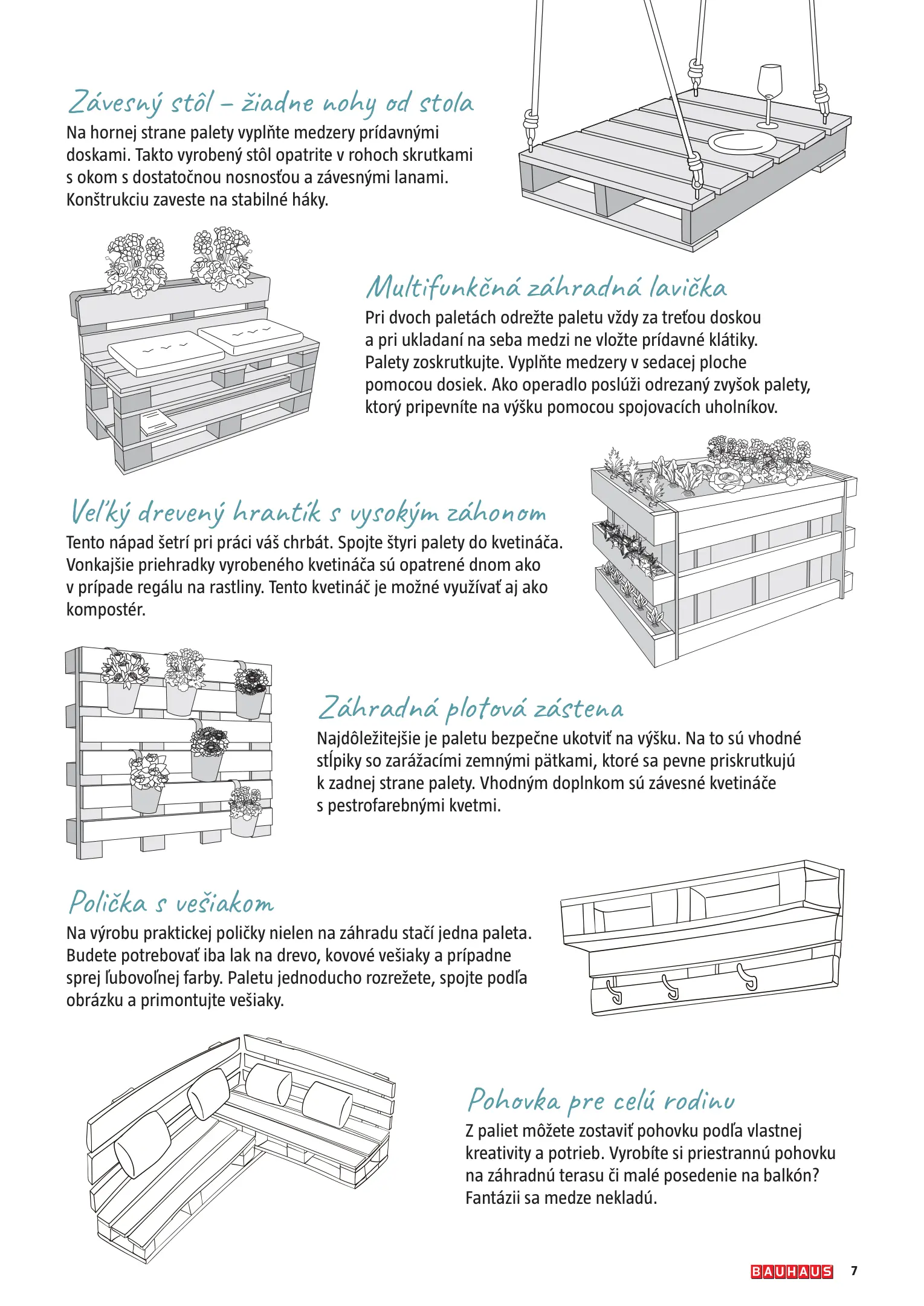 Závesný stôl – žiadne nohy od stola
Na hornej strane palety vyplňte medzery prídavnými doskami. Takto vyrobený stôl opatrite v rohoch skrutkami s okom s dostatočnou nosnosťou a závesnými lanami. Konštrukciu zaveste na stabilné háky.

Multifunkčná záhradná lavička
Pri dvoch paletách odrežte paletu vždy za treťou doskou a pri ukladaní na seba medzi ne vložte prídavné klátiky. Palety zoskrutkujte. Vyplňte medzery v sedacej ploche pomocou dosiek. Ako operadlo poslúži odrezaný zvyšok palety, ktorý pripevníte na výšku pomocou spojovacích uholníkov.

Veľký drevený hrantík s vysokým záhonom
Tento nápad šetrí pri práci váš chrbát. Spojte štyri palety do kvetináča. Vonkajšie priehradky vyrobeného kvetináča sú opatrené dnom ako v prípade regálu na rastliny. Tento kvetináč je možné využívať aj ako kompostér.

Záhradná plotová zástena
Najdôležitejšie je paletu bezpečne ukotviť na výšku. Na to sú vhodné stĺpiky so zarážacími zemnými pätkami, ktoré sa pevne priskrutkujú k zadnej strane palety. Vhodným doplnkom sú závesné kvetináče s pestrofarebnými kvetmi.

Polička s vešiakom
Na výrobu praktickej poličky nielen na záhradu stačí jedna paleta. Budete potrebovať iba lak na drevo, kovové vešiaky a prípadne sprej ľubovoľnej farby. Paletu jednoducho rozrežete, spojte podľa obrázku a primontujte vešiaky.

Pohovka pre celú rodinu
Z paliet môžete zostaviť pohovku podľa vlastnej kreativity a potrieb. Vyrobíte si priestrannú pohovku na záhradnú terasu či malé posedenie na balkón? Fantázii sa medze nekladú.

BAUHAUS 7