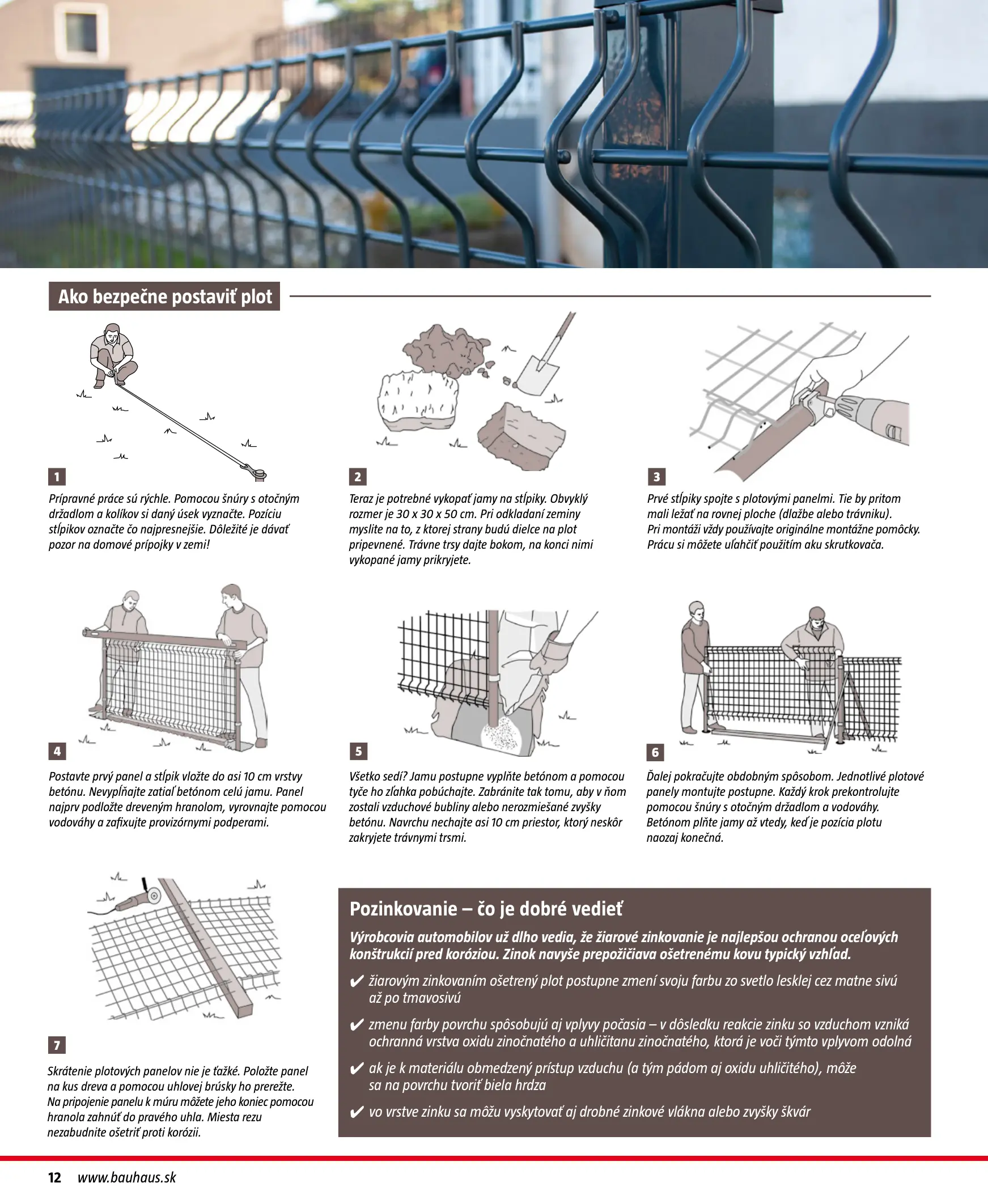 Ako bezpečne postaviť plot

1

Prípravné práce sú rýchle. Pomocou šnúry s otočným držadlom a kolíkov si daný úsek vyznačte. Pozíciu stĺpikov označte čo najpresnejšie. Dôležité je dávať pozor na domové prípojky v zemi!

2

Teraz je potrebné vykopať jamy na stĺpiky. Obvyklý rozmer je 30 x 30 x 50 cm. Pri odkladaní zeminy myslite na to, z ktorej strany budú dielce na plot pripevnené. Trávne trsy dajte bokom, na konci nimi vykopané jamy prikryjete.

3

Prvé stĺpiky spojte s plotovými panelmi. Tie by pritom mali ležať na rovnej ploche (dlažbe alebo trávniku). Pri montáži vždy používajte originálne montážne pomôcky. Prácu si môžete uľahčiť použitím aku skrutkovača.

4

Postavte prvý panel a stĺpik vložte do asi 10 cm vrstvy betónu. Nevypĺňajte zatiaľ betónom celú jamu. Panel najprv podložte dreveným hranolom, vyrovnajte pomocou vodováhy a zafixujte provizórnymi podperami.

5

Všetko sedí? Jamu postupne vyplňte betónom a pomocou tyče ho zľahka pobúchajte. Zabránite tak tomu, aby v ňom zostali vzduchové bubliny alebo nerozmiešané zvyšky betónu. Navrchu nechajte asi 10 cm priestor, ktorý neskôr zakryjete trávnymi trsmi.

6

Ďalej pokračujte obdobným spôsobom. Jednotlivé plotové panely montujte postupne. Každý krok prekontrolujte pomocou šnúry s otočným držadlom a vodováhy. Betónom plňte jamy až vtedy, keď je pozícia plotu naozaj konečná.

7

Skrátenie plotových panelov nie je ťažké. Položte panel na kus dreva a pomocou uhlovej brúsky ho prerežte. Na pripojenie panelu k múru môžete jeho koniec pomocou hranola zahnúť do pravého uhla. Miesta rezu nezabudnite ošetriť proti korózii.

Pozinkovanie – čo je dobré vedieť

Výrobcovia automobilov už dlho vedia, že žiarové zinkovanie je najlepšou ochranou oceľových konštrukcií pred koróziou. Zinok navyše prepožičiava ošetrenému kovu typický vzhľad.

✔ žiarovým zinkovaním ošetrený plot postupne zmení svoju farbu zo svetlo lesklej cez matne sivú až po tmavosivú

✔ zmenu farby povrchu spôsobujú aj vplyvy počasia – v dôsledku reakcie zinku so vzduchom vzniká ochranná vrstva oxidu zinočnatého a uhličitanu zinočnatého, ktorá je voči týmto vplyvom odolná

✔ ak je k materiálu obmedzený prístup vzduchu (a tým pádom aj oxidu uhličitého), môže sa na povrchu tvoriť biela hrdza

✔ vo vrstve zinku sa môžu vyskytovať aj drobné zinkové vlákna alebo zvyšky škvár

12 www.bauhaus.sk