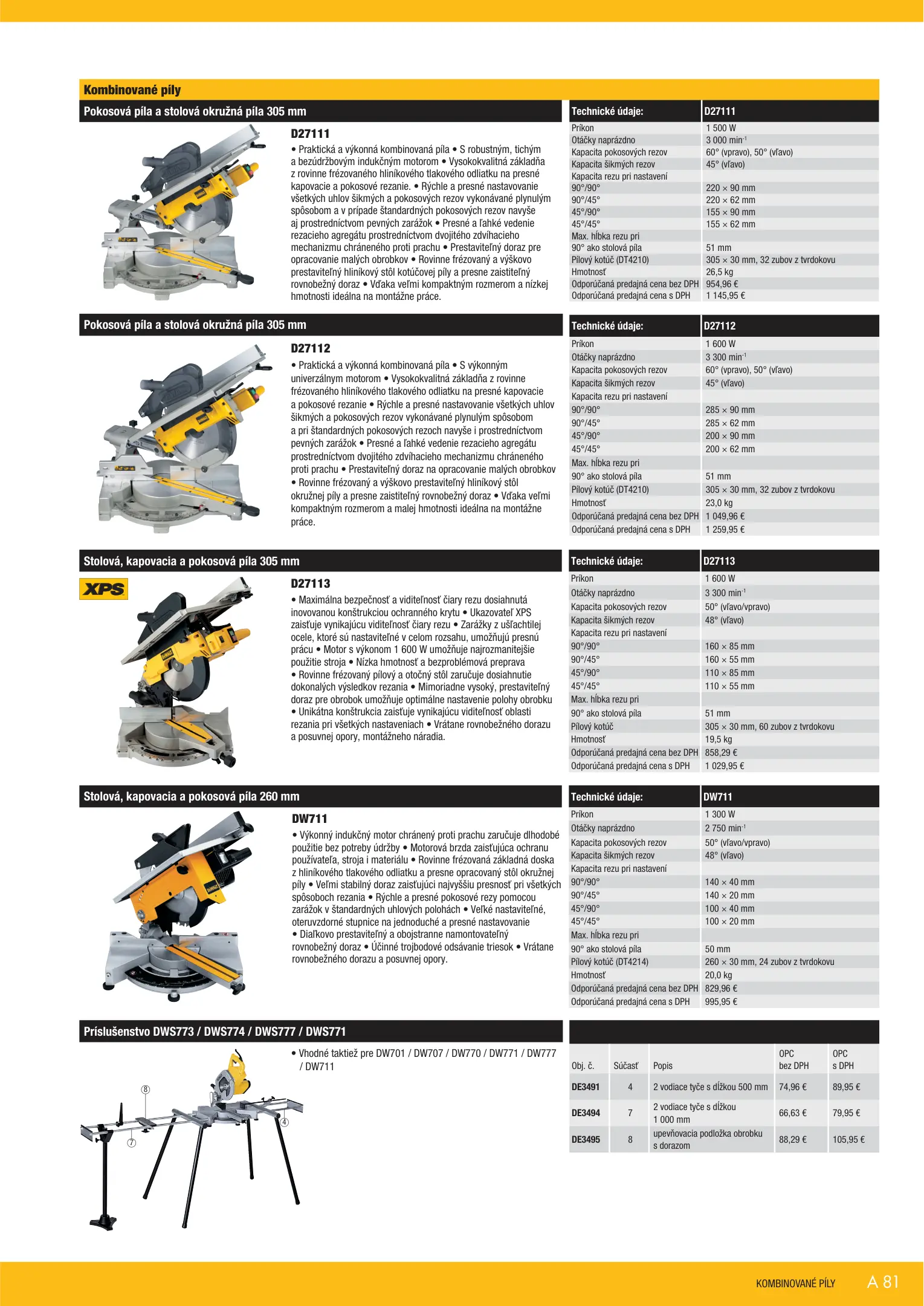 Kombinované píly

Pokosová píla a stolová okružná píla 305 mm

D27111

• Praktická a výkonná kombinovaná píla • S robustným, tichým a bezúdržbovým indukčným motorom • Vysokokvalitná základňa z rovinne frézovaného hliníkového tlakového odliatku na presné kapovacie a pokosové rezanie. • Rýchle a presné nastavovanie všetkých uhlov šikmých a pokosových rezov vykonávané plynulým spôsobom a v prípade štandardných pokosových rezov navyše aj prostredníctvom pevných zarážok • Presné a ľahké vedenie rezacieho agregátu prostredníctvom dvojitého zdvíhacieho mechanizmu chráneného proti prachu • Prestaviteľný doraz pre opracovanie malých obrobkov • Rovinne frézovaný a výškovo prestaviteľný hliníkový stôl kotúčovej píly a presne zaistiteľný rovnobežný doraz • Vďaka veľmi kompaktným rozmerom a nízkej hmotnosti ideálna na montážne práce.

| Technické údaje: | D27111 |
|---|---|
| Príkon | 1 500 W |
| Otáčky naprázdno | 3 000 min$^{-1}$ |
| Kapacita pokosových rezov | 60° (vpravo), 50° (vľavo) |
| Kapacita šikmých rezov | 45° (vľavo) |
| Kapacita rezu pri nastavení | |
| 90°/90° | 220 × 90 mm |
| 90°/45° | 220 × 62 mm |
| 45°/90° | 155 × 90 mm |
| 45°/45° | 155 × 62 mm |
| Max. hĺbka rezu pri | |
| 90° ako stolová píla | 51 mm |
| Pílový kotúč (DT4210) | 305 × 30 mm, 32 zubov z tvrdokovu |
| Hmotnosť | 26,5 kg |
| Odporúčaná predajná cena bez DPH | 954,96 € |
| Odporúčaná predajná cena s DPH | 1 145,95 € |

Pokosová píla a stolová okružná píla 305 mm

D27112

• Praktická a výkonná kombinovaná píla • S výkonným univerzálnym motorom • Vysokokvalitná základňa z rovinne frézovaného hliníkového tlakového odliatku na presné kapovacie a pokosové rezanie • Rýchle a presné nastavovanie všetkých uhlov šikmých a pokosových rezov vykonávané plynulým spôsobom a pri štandardných pokosových rezoch navyše i prostredníctvom pevných zarážok • Presné a ľahké vedenie rezacieho agregátu prostredníctvom dvojitého zdvíhacieho mechanizmu chráneného proti prachu • Prestaviteľný doraz na opracovanie malých obrobkov • Rovinne frézovaný a výškovo prestaviteľný hliníkový stôl okružnej píly a presne zaistiteľný rovnobežný doraz • Vďaka veľmi kompaktným rozmerom a malej hmotnosti ideálna na montážne práce.

| Technické údaje: | D27112 |
|---|---|
| Príkon | 1 600 W |
| Otáčky naprázdno | 3 300 min$^{-1}$ |
| Kapacita pokosových rezov | 60° (vpravo), 50° (vľavo) |
| Kapacita šikmých rezov | 45° (vľavo) |
| Kapacita rezu pri nastavení | |
| 90°/90° | 285 × 90 mm |
| 90°/45° | 285 × 62 mm |
| 45°/90° | 200 × 90 mm |
| 45°/45° | 200 × 62 mm |
| Max. hĺbka rezu pri | |
| 90° ako stolová píla | 51 mm |
| Pílový kotúč (DT4210) | 305 × 30 mm, 32 zubov z tvrdokovu |
| Hmotnosť | 23,0 kg |
| Odporúčaná predajná cena bez DPH | 1 049,96 € |
| Odporúčaná predajná cena s DPH | 1 259,95 € |

Stolová, kapovacia a pokosová píla 305 mm

XPS

D27113

• Maximálna bezpečnosť a viditeľnosť čiary rezu dosiahnutá inovovanou konštrukciou ochranného krytu • Ukazovateľ XPS zaisťuje vynikajúcu viditeľnosť čiary rezu • Zarážky z ušľachtilej ocele, ktoré sú nastaviteľné v celom rozsahu, umožňujú presnú prácu • Motor s výkonom 1 600 W umožňuje najrozmanitejšie použitie stroja • Nízka hmotnosť a bezproblémová preprava • Rovinne frézovaný pílový a otočný stôl zaručuje dosiahnutie dokonalých výsledkov rezania • Mimoriadne vysoký, prestaviteľný doraz pre obrobok umožňuje optimálne nastavenie polohy obrobku • Unikátna konštrukcia zaisťuje vynikajúcu viditeľnosť oblasti rezania pri všetkých nastaveniach • Vrátane rovnobežného dorazu a posuvnej opory, montážneho náradia.

| Technické údaje: | D27113 |
|---|---|
| Príkon | 1 600 W |
| Otáčky naprázdno | 3 300 min$^{-1}$ |
| Kapacita pokosových rezov | 50° (vľavo/vpravo) |
| Kapacita šikmých rezov | 48° (vľavo) |
| Kapacita rezu pri nastavení | |
| 90°/90° | 160 × 85 mm |
| 90°/45° | 160 × 55 mm |
| 45°/90° | 110 × 85 mm |
| 45°/45° | 110 × 55 mm |
| Max. hĺbka rezu pri | |
| 90° ako stolová píla | 51 mm |
| Pílový kotúč | 305 × 30 mm, 60 zubov z tvrdokovu |
| Hmotnosť | 19,5 kg |
| Odporúčaná predajná cena bez DPH | 858,29 € |
| Odporúčaná predajná cena s DPH | 1 029,95 € |

Stolová, kapovacia a pokosová píla 260 mm

DW711

• Výkonný indukčný motor chránený proti prachu zaručuje dlhodobé použitie bez potreby údržby • Motorová brzda zaisťujúca ochranu používateľa, stroja i materiálu • Rovinne frézovaná základná doska z hliníkového tlakového odliatku a presne opracovaný stôl okružnej píly • Veľmi stabilný doraz zaisťujúci najvyššiu presnosť pri všetkých spôsoboch rezania • Rýchle a presné pokosové rezy pomocou zarážok v štandardných uhlových polohách • Veľké nastaviteľné, oteruvzdorné stupnice na jednoduché a presné nastavovanie • Diaľkovo prestaviteľný a obojstranne namontovateľný rovnobežný doraz • Účinné trojbodové odsávanie triesok • Vrátane rovnobežného dorazu a posuvnej opory.

| Technické údaje: | DW711 |
|---|---|
| Príkon | 1 300 W |
| Otáčky naprázdno | 2 750 min$^{-1}$ |
| Kapacita pokosových rezov | 50° (vľavo/vpravo) |
| Kapacita šikmých rezov | 48° (vľavo) |
| Kapacita rezu pri nastavení | |
| 90°/90° | 140 × 40 mm |
| 90°/45° | 140 × 20 mm |
| 45°/90° | 100 × 40 mm |
| 45°/45° | 100 × 20 mm |
| Max. hĺbka rezu pri | |
| 90° ako stolová píla | 50 mm |
| Pílový kotúč (DT4214) | 260 × 30 mm, 24 zubov z tvrdokovu |
| Hmotnosť | 20,0 kg |
| Odporúčaná predajná cena bez DPH | 829,96 € |
| Odporúčaná predajná cena s DPH | 995,95 € |

Príslušenstvo DWS773 / DWS774 / DWS777 / DWS771

• Vhodné taktiež pre DW701 / DW707 / DW770 / DW771 / DW777 / DW711

8
7
4

| Obj. č. | Súčasť | Popis | OPC bez DPH | OPC s DPH |
|---|---|---|---|---|
| DE3491 | 4 | 2 vodiace tyče s dĺžkou 500 mm | 74,96 € | 89,95 € |
| DE3494 | 7 | 2 vodiace tyče s dĺžkou 1 000 mm | 66,63 € | 79,95 € |
| DE3495 | 8 | upevňovacia podložka obrobku s dorazom | 88,29 € | 105,95 € |

KOMBINOVANÉ PÍLY A 81