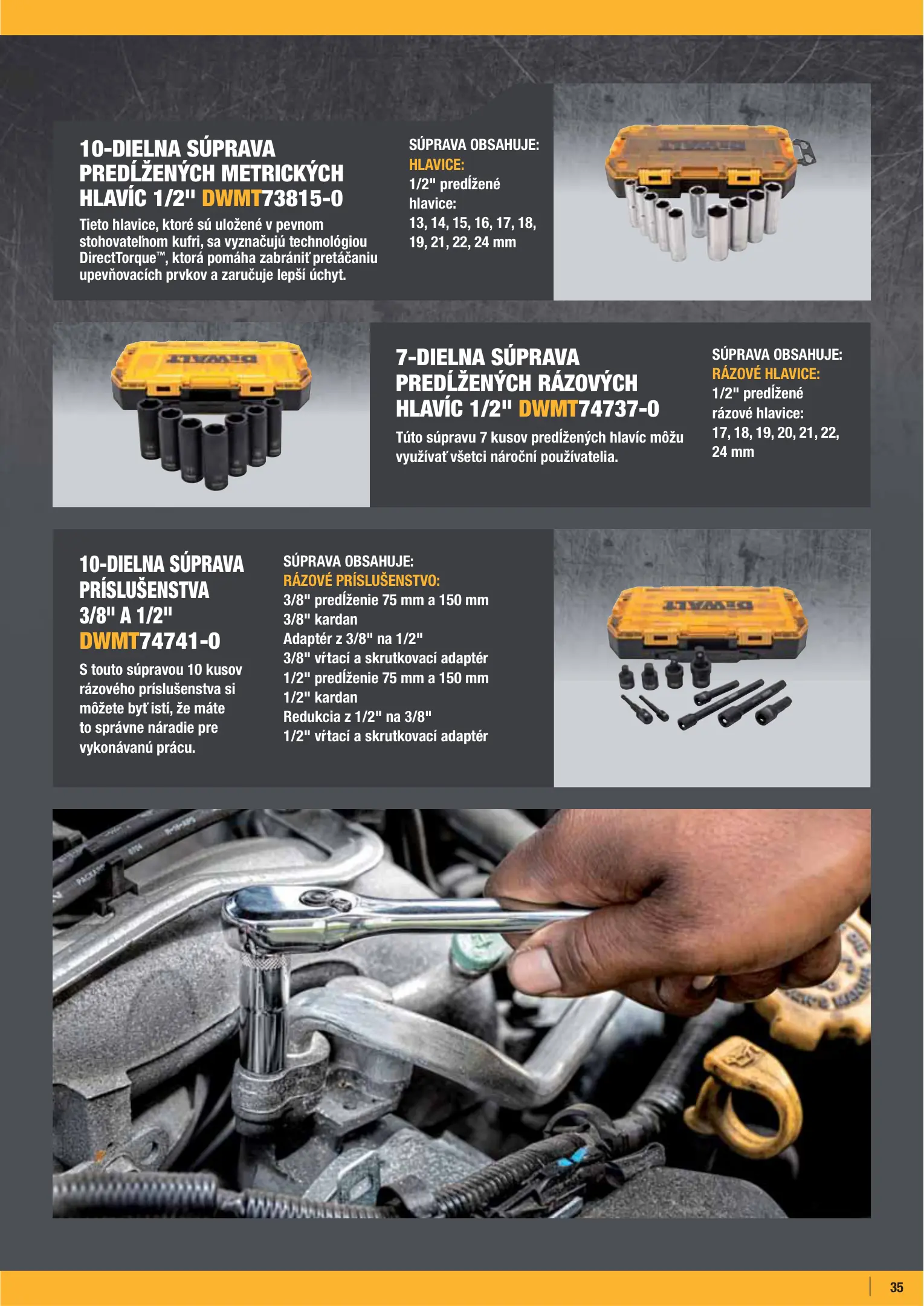 10-DIELNA SÚPRAVA PREDĹŽENÝCH METRICKÝCH HLAVÍC 1/2" DWMT73815-0

Tieto hlavice, ktoré sú uložené v pevnom stohovateľnom kufri, sa vyznačujú technológiou DirectTorque™, ktorá pomáha zabrániť pretáčaniu upevňovacích prvkov a zaručuje lepší úchyt.

SÚPRAVA OBSAHUJE:
HLAVICE:
1/2" predĺžené hlavice:
13, 14, 15, 16, 17, 18, 19, 21, 22, 24 mm

DEWALT

DEWALT

7-DIELNA SÚPRAVA PREDĹŽENÝCH RÁZOVÝCH HLAVÍC 1/2" DWMT74737-0

Túto súpravu 7 kusov predĺžených hlavíc môžu využívať všetci nároční používatelia.

SÚPRAVA OBSAHUJE:
RÁZOVÉ HLAVICE:
1/2" predĺžené rázové hlavice:
17, 18, 19, 20, 21, 22, 24 mm

10-DIELNA SÚPRAVA PRÍSLUŠENSTVA 3/8" A 1/2" DWMT74741-0

S touto súpravou 10 kusov rázového príslušenstva si môžete byť istí, že máte to správne náradie pre vykonávanú prácu.

SÚPRAVA OBSAHUJE:
RÁZOVÉ PRÍSLUŠENSTVO:
3/8" predĺženie 75 mm a 150 mm
3/8" kardan
Adaptér z 3/8" na 1/2"
3/8" vŕtací a skrutkovací adaptér
1/2" predĺženie 75 mm a 150 mm
1/2" kardan
Redukcia z 1/2" na 3/8"
1/2" vŕtací a skrutkovací adaptér

DEWALT

35