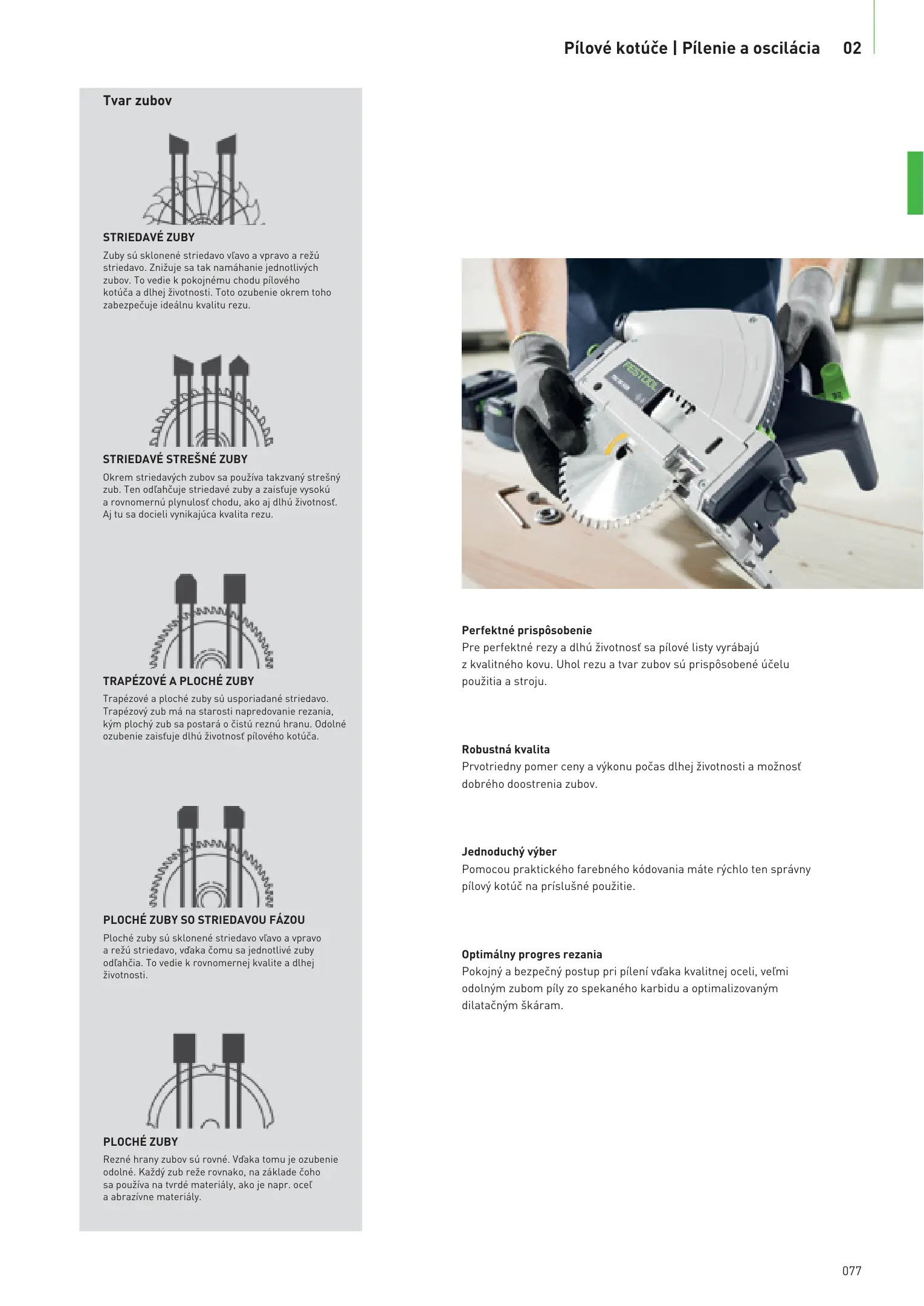 Pílové kotúče | Pílenie a oscilácia 02

Tvar zubov

STRIEDAVÉ ZUBY
Zuby sú sklonené striedavo vľavo a vpravo a režú striedavo. Znižuje sa tak namáhanie jednotlivých zubov. To vedie k pokojnému chodu pílového kotúča a dlhej životnosti. Toto ozubenie okrem toho zabezpečuje ideálnu kvalitu rezu.

STRIEDAVÉ STREŠNÉ ZUBY
Okrem striedavých zubov sa používa takzvaný strešný zub. Ten odľahčuje striedavé zuby a zaisťuje vysokú a rovnomernú plynulosť chodu, ako aj dlhú životnosť. Aj tu sa docieli vynikajúca kvalita rezu.

TRAPÉZOVÉ A PLOCHÉ ZUBY
Trapézové a ploché zuby sú usporiadané striedavo. Trapézový zub má na starosti napredovanie rezania, kým plochý zub sa postará o čistú reznú hranu. Odolné ozubenie zaisťuje dlhú životnosť pílového kotúča.

PLOCHÉ ZUBY SO STRIEDAVOU FÁZOU
Ploché zuby sú sklonené striedavo vľavo a vpravo a režú striedavo, vďaka čomu sa jednotlivé zuby odľahčia. To vedie k rovnomernej kvalite a dlhej životnosti.

PLOCHÉ ZUBY
Rezné hrany zubov sú rovné. Vďaka tomu je ozubenie odolné. Každý zub reže rovnako, na základe čoho sa používa na tvrdé materiály, ako je napr. oceľ a abrazívne materiály.

FESTOOL

Perfektné prispôsobenie
Pre perfektné rezy a dlhú životnosť sa pílové listy vyrábajú z kvalitného kovu. Uhol rezu a tvar zubov sú prispôsobené účelu použitia a stroju.

Robustná kvalita
Prvotriedny pomer ceny a výkonu počas dlhej životnosti a možnosť dobrého doostrenia zubov.

Jednoduchý výber
Pomocou praktického farebného kódovania máte rýchlo ten správny pílový kotúč na príslušné použitie.

Optimálny progres rezania
Pokojný a bezpečný postup pri pílení vďaka kvalitnej oceli, veľmi odolným zubom píly zo spekaného karbidu a optimalizovaným dilatačným škáram.

077