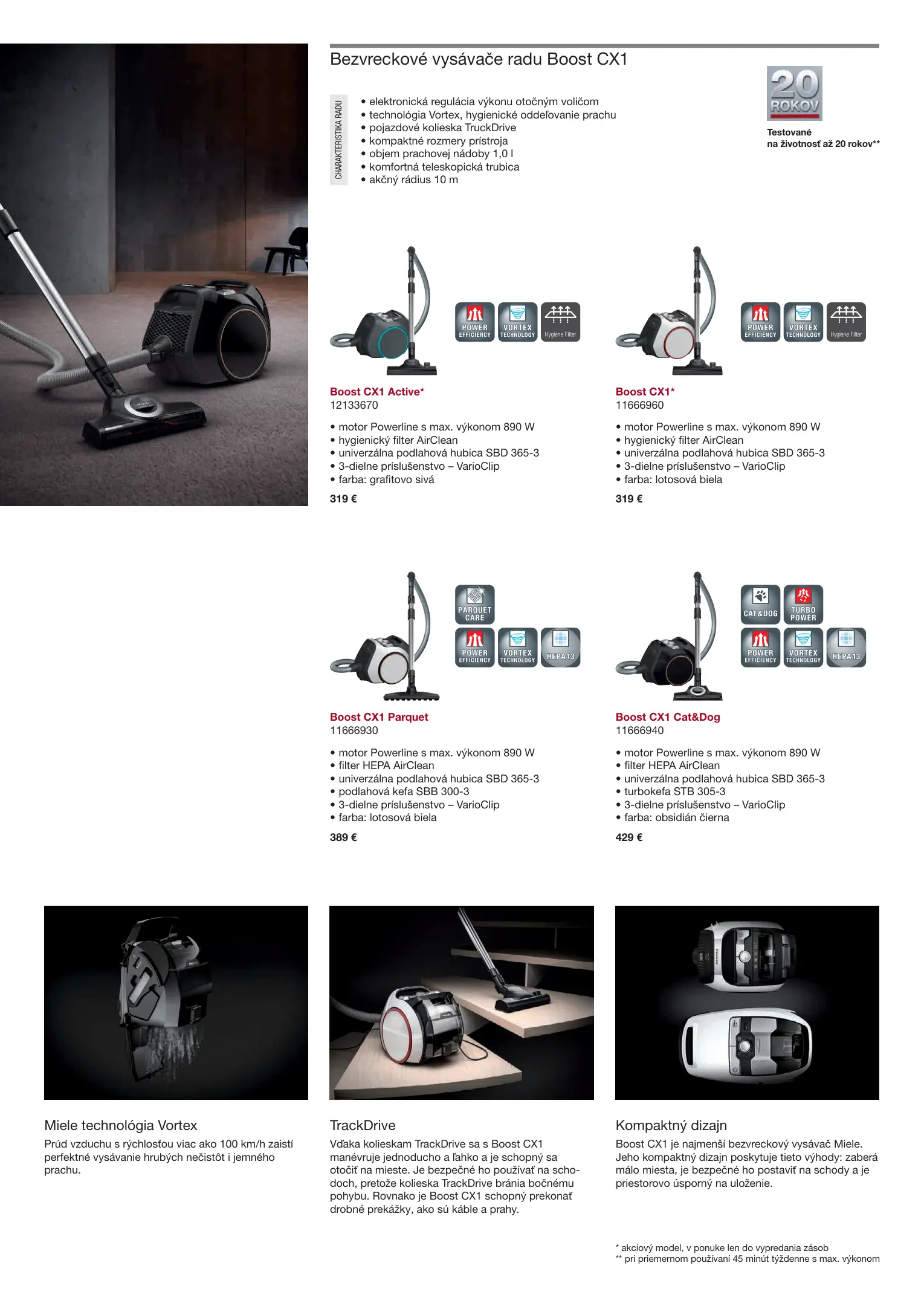 Bezvreckové vysávače radu Boost CX1

CHARAKTERISTIKA RADU

• elektronická regulácia výkonu otočným voličom
• technológia Vortex, hygienické oddeľovanie prachu
• pojazdové kolieska TruckDrive
• kompaktné rozmery prístroja
• objem prachovej nádoby 1,0 l
• komfortná teleskopická trubica
• akčný rádius 10 m

20 ROKOV

Testované na životnosť až 20 rokov**

POWER EFFICIENCY VORTEX TECHNOLOGY Hygiene Filter

Boost CX1 Active*
12133670

• motor Powerline s max. výkonom 890 W
• hygienický filter AirClean
• univerzálna podlahová hubica SBD 365-3
• 3-dielne príslušenstvo – VarioClip
• farba: grafitovo sivá

319 €

POWER EFFICIENCY VORTEX TECHNOLOGY Hygiene Filter

Boost CX1*
11666960

• motor Powerline s max. výkonom 890 W
• hygienický filter AirClean
• univerzálna podlahová hubica SBD 365-3
• 3-dielne príslušenstvo – VarioClip
• farba: lotosová biela

319 €

PARQUET CARE POWER EFFICIENCY VORTEX TECHNOLOGY HEPA13

Boost CX1 Parquet
11666930

• motor Powerline s max. výkonom 890 W
• filter HEPA AirClean
• univerzálna podlahová hubica SBD 365-3
• podlahová kefa SBB 300-3
• 3-dielne príslušenstvo – VarioClip
• farba: lotosová biela

389 €

CAT&DOG TURBO POWER POWER EFFICIENCY VORTEX TECHNOLOGY HEPA13

Boost CX1 Cat&Dog
11666940

• motor Powerline s max. výkonom 890 W
• filter HEPA AirClean
• univerzálna podlahová hubica SBD 365-3
• turbokefa STB 305-3
• 3-dielne príslušenstvo – VarioClip
• farba: obsidián čierna

429 €

Miele technológia Vortex
Prúd vzduchu s rýchlosťou viac ako 100 km/h zaistí perfektné vysávanie hrubých nečistôt i jemného prachu.

TrackDrive
Vďaka kolieskam TrackDrive sa s Boost CX1 manévruje jednoducho a ľahko a je schopný sa otočiť na mieste. Je bezpečné ho používať na schodoch, pretože kolieska TrackDrive bránia bočnému pohybu. Rovnako je Boost CX1 schopný prekonať drobné prekážky, ako sú káble a prahy.

Kompaktný dizajn
Boost CX1 je najmenší bezvreckový vysávač Miele. Jeho kompaktný dizajn poskytuje tieto výhody: zaberá málo miesta, je bezpečné ho postaviť na schody a je priestorovo úsporný na uloženie.

* akciový model, v ponuke len do vypredania zásob
** pri priemernom používaní 45 minút týždenne s max. výkonom