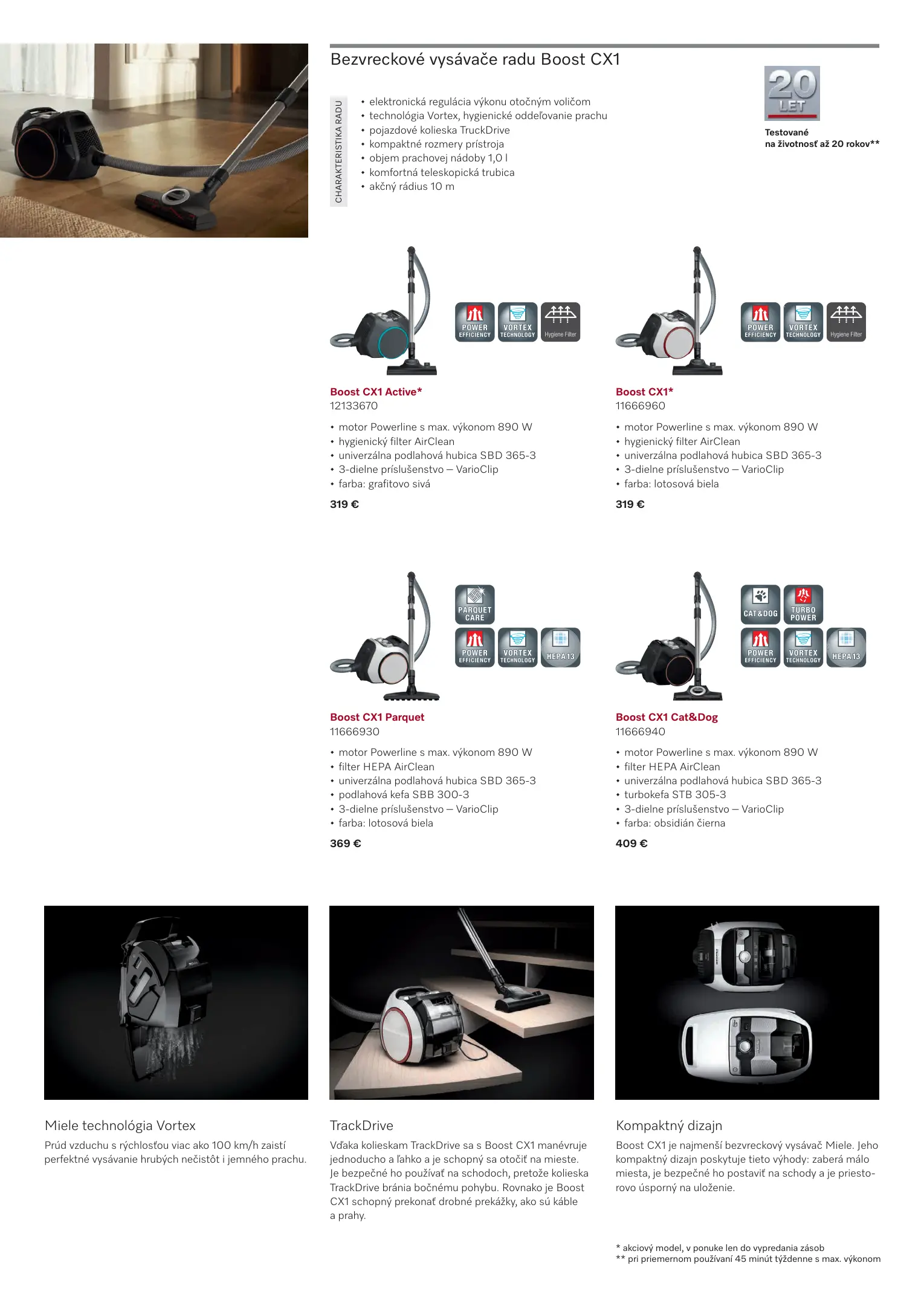 Bezvreckové vysávače radu Boost CX1

CHARAKTERISTIKA RADU

• elektronická regulácia výkonu otočným voličom
• technológia Vortex, hygienické oddeľovanie prachu
• pojazdové kolieska TruckDrive
• kompaktné rozmery prístroja
• objem prachovej nádoby 1,0 l
• komfortná teleskopická trubica
• akčný rádius 10 m

20 LET
Testované na životnosť až 20 rokov**

POWER EFFICIENCY
VORTEX TECHNOLOGY
Hygiene Filter

Boost CX1 Active*
12133670
• motor Powerline s max. výkonom 890 W
• hygienický filter AirClean
• univerzálna podlahová hubica SBD 365-3
• 3-dielne príslušenstvo – VarioClip
• farba: grafitovo sivá
319 €

POWER EFFICIENCY
VORTEX TECHNOLOGY
Hygiene Filter

Boost CX1*
11666960
• motor Powerline s max. výkonom 890 W
• hygienický filter AirClean
• univerzálna podlahová hubica SBD 365-3
• 3-dielne príslušenstvo – VarioClip
• farba: lotosová biela
319 €

PARQUET CARE
POWER EFFICIENCY
VORTEX TECHNOLOGY
HEPA 13

Boost CX1 Parquet
11666930
• motor Powerline s max. výkonom 890 W
• filter HEPA AirClean
• univerzálna podlahová hubica SBD 365-3
• podlahová kefa SBB 300-3
• 3-dielne príslušenstvo – VarioClip
• farba: lotosová biela
369 €

CAT&DOG
TURBO POWER
POWER EFFICIENCY
VORTEX TECHNOLOGY
HEPA 13

Boost CX1 Cat&Dog
11666940
• motor Powerline s max. výkonom 890 W
• filter HEPA AirClean
• univerzálna podlahová hubica SBD 365-3
• turbokefa STB 305-3
• 3-dielne príslušenstvo – VarioClip
• farba: obsidián čierna
409 €

Miele technológia Vortex
Prúd vzduchu s rýchlosťou viac ako 100 km/h zaistí perfektné vysávanie hrubých nečistôt i jemného prachu.

TrackDrive
Vďaka kolieskam TrackDrive sa s Boost CX1 manévruje jednoducho a ľahko a je schopný sa otočiť na mieste. Je bezpečné ho používať na schodoch, pretože kolieska TrackDrive bránia bočnému pohybu. Rovnako je Boost CX1 schopný prekonať drobné prekážky, ako sú káble a prahy.

Kompaktný dizajn
Boost CX1 je najmenší bezvreckový vysávač Miele. Jeho kompaktný dizajn poskytuje tieto výhody: zaberá málo miesta, je bezpečné ho postaviť na schody a je priestorovo úsporný na uloženie.

* akciový model, v ponuke len do vypredania zásob
** pri priemernom používaní 45 minút týždenne s max. výkonom