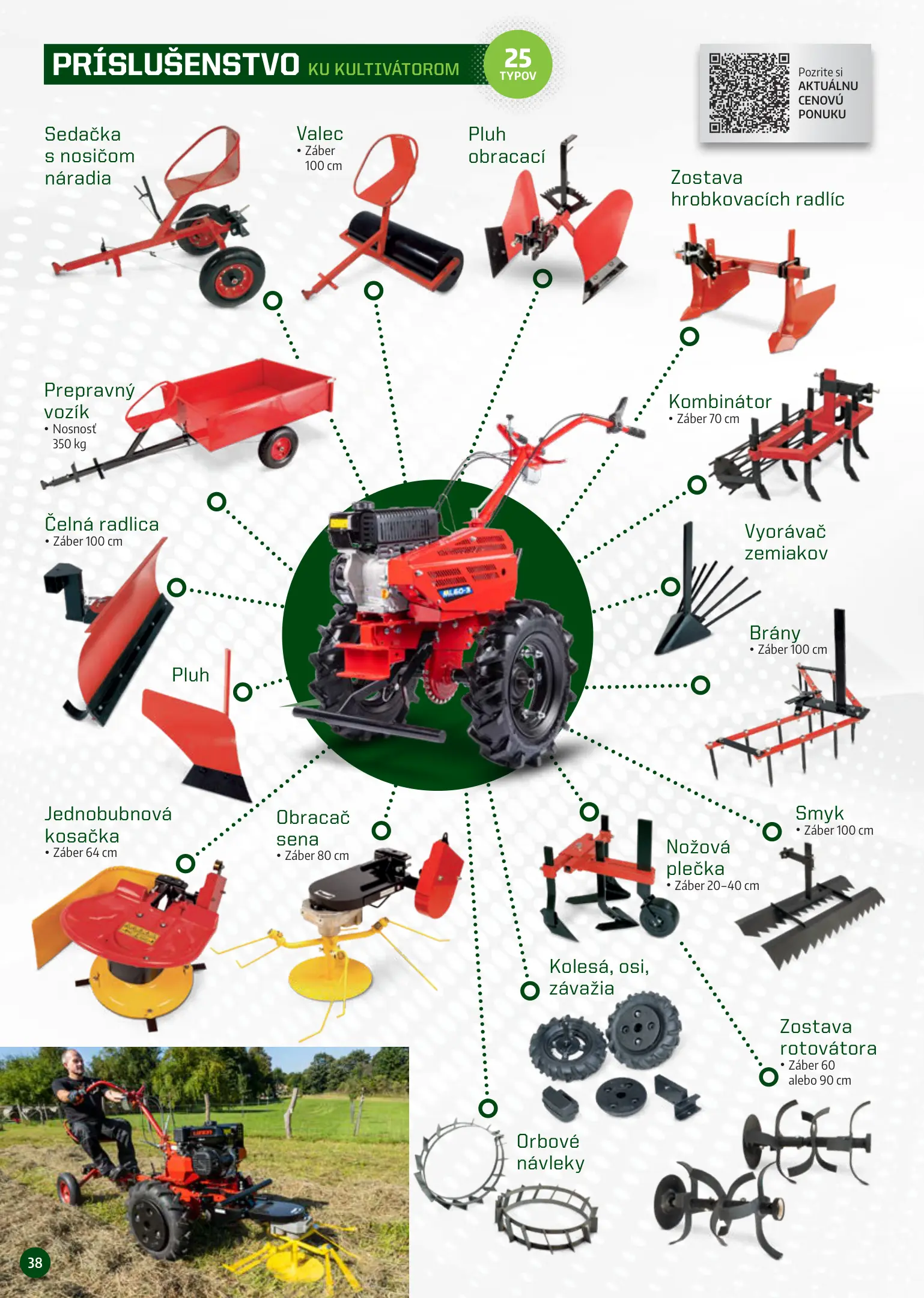 PRÍSLUŠENSTVO KU KULTIVÁTOROM

25 TYPOV

Pozrite si AKTUÁLNU CENOVÚ PONUKU

Sedačka s nosičom náradia

Valec
• Záber 100 cm

Pluh obracací

Zostava hrobkovacích radlíc

Prepravný vozík
• Nosnosť 350 kg

Kombinátor
• Záber 70 cm

Čelná radlica
• Záber 100 cm

Vyorávač zemiakov

Brány
• Záber 100 cm

Pluh

ML60-3

Jednobubnová kosačka
• Záber 64 cm

Obracač sena
• Záber 80 cm

Nožová plečka
• Záber 20–40 cm

Smyk
• Záber 100 cm

Kolesá, osi, závažia

Zostava rotovátora
• Záber 60 alebo 90 cm

Orbové návleky

38