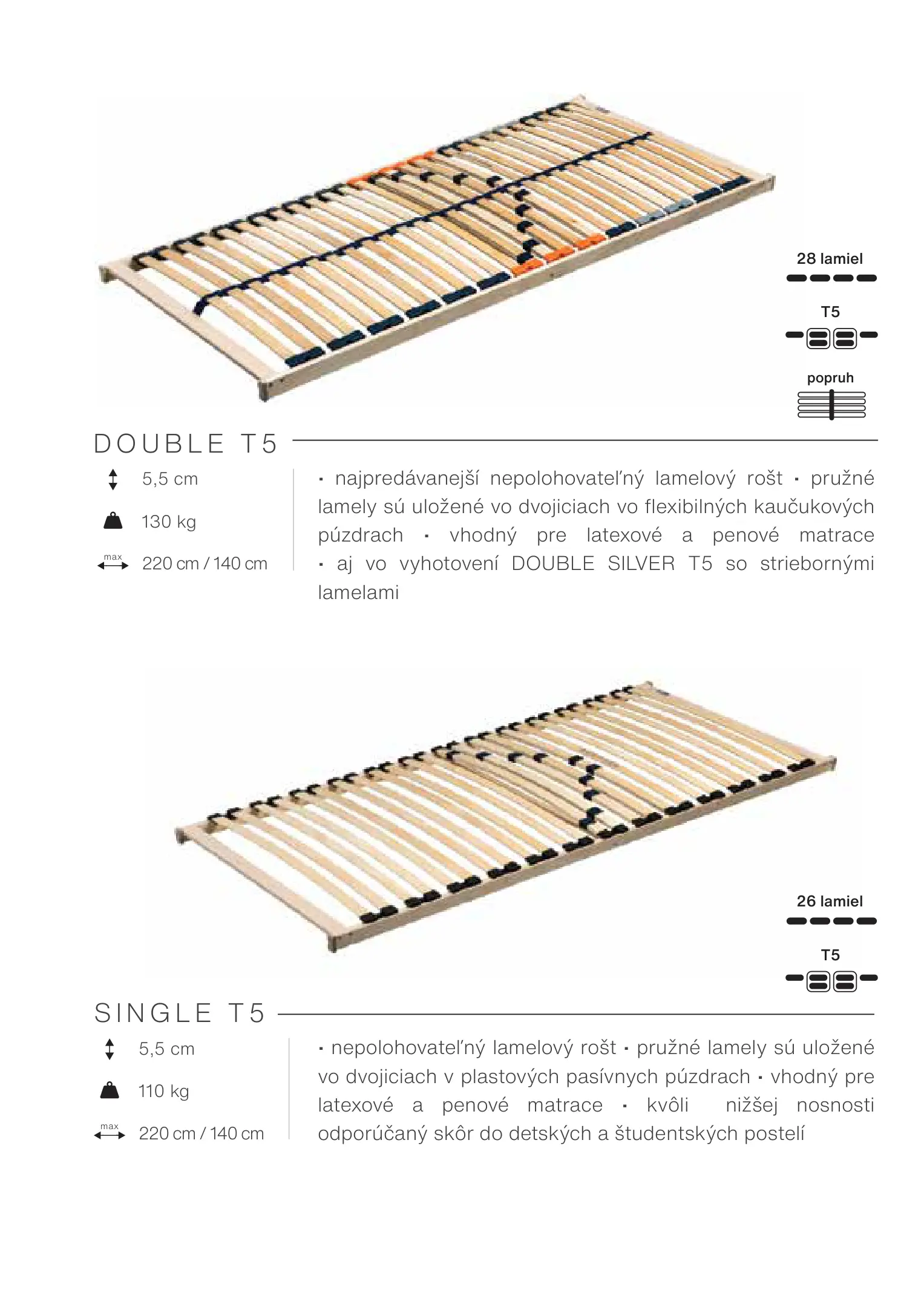 28 lamiel

T5

popruh

DOUBLE T5

5,5 cm

130 kg

max 220 cm / 140 cm

· najpredávanejší nepolohovateľný lamelový rošt · pružné lamely sú uložené vo dvojiciach vo flexibilných kaučukových púzdrach · vhodný pre latexové a penové matrace · aj vo vyhotovení DOUBLE SILVER T5 so striebornými lamelami

26 lamiel

T5

SINGLE T5

5,5 cm

110 kg

max 220 cm / 140 cm

· nepolohovateľný lamelový rošt · pružné lamely sú uložené vo dvojiciach v plastových pasívnych púzdrach · vhodný pre latexové a penové matrace · kvôli nižšej nosnosti odporúčaný skôr do detských a študentských postelí