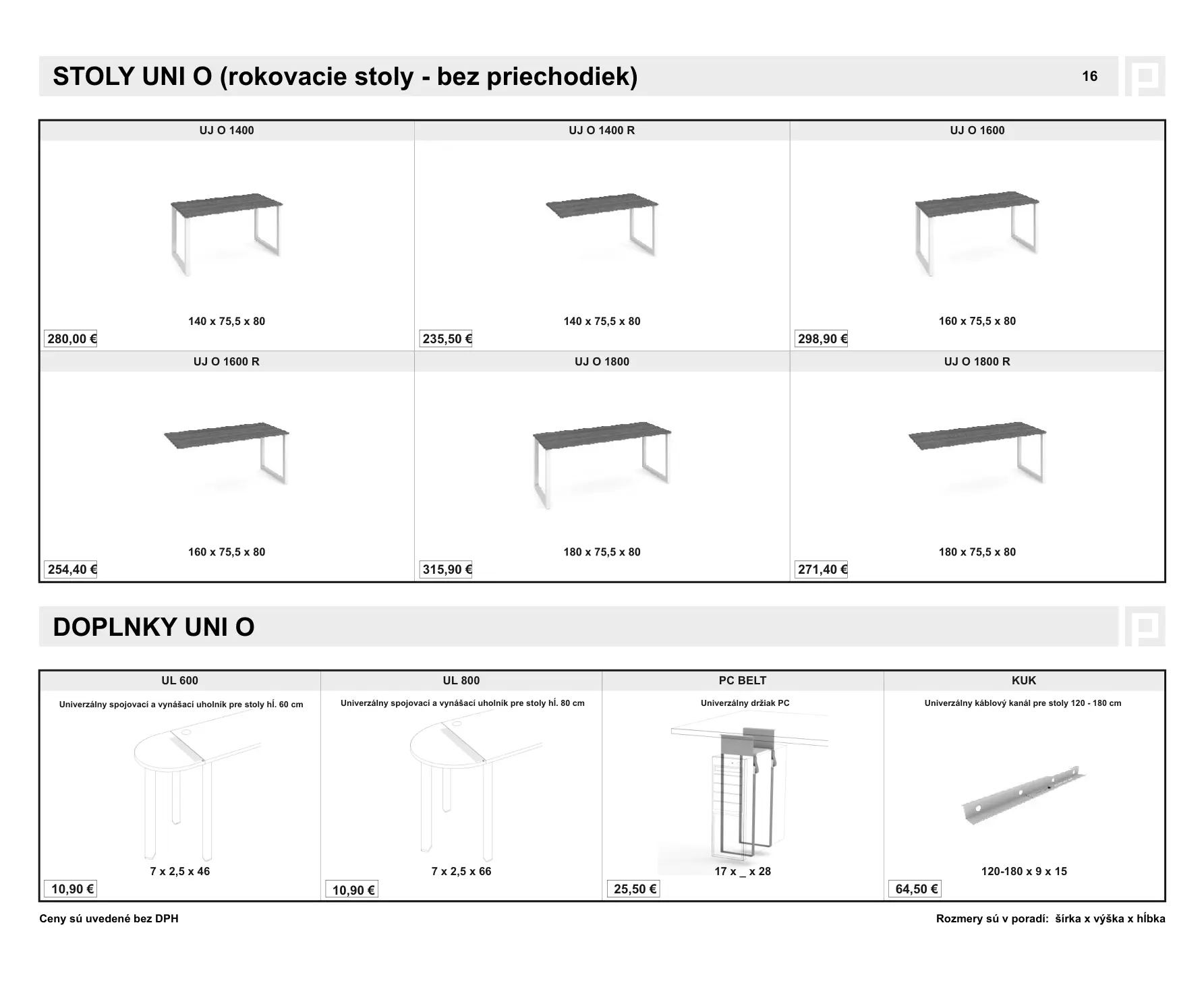 STOLY UNI O (rokovacie stoly - bez priechodiek)

16

| UJ O 1400 | UJ O 1400 R | UJ O 1600 |
|---|---|---|
| 140 x 75,5 x 80 | 140 x 75,5 x 80 | 160 x 75,5 x 80 |
| 280,00 € | 235,50 € | 298,90 € |
| UJ O 1600 R | UJ O 1800 | UJ O 1800 R |
| 160 x 75,5 x 80 | 180 x 75,5 x 80 | 180 x 75,5 x 80 |
| 254,40 € | 315,90 € | 271,40 € |

DOPLNKY UNI O

| UL 600 | UL 800 | PC BELT | KUK |
|---|---|---|---|
| Univerzálny spojovací a vynášací uholník pre stoly hĺ. 60 cm | Univerzálny spojovací a vynášací uholník pre stoly hĺ. 80 cm | Univerzálny držiak PC | Univerzálny káblový kanál pre stoly 120 - 180 cm |
| 7 x 2,5 x 46 | 7 x 2,5 x 66 | 17 x _ x 28 | 120-180 x 9 x 15 |
| 10,90 € | 10,90 € | 25,50 € | 64,50 € |

Ceny sú uvedené bez DPH

Rozmery sú v poradí: šírka x výška x hĺbka