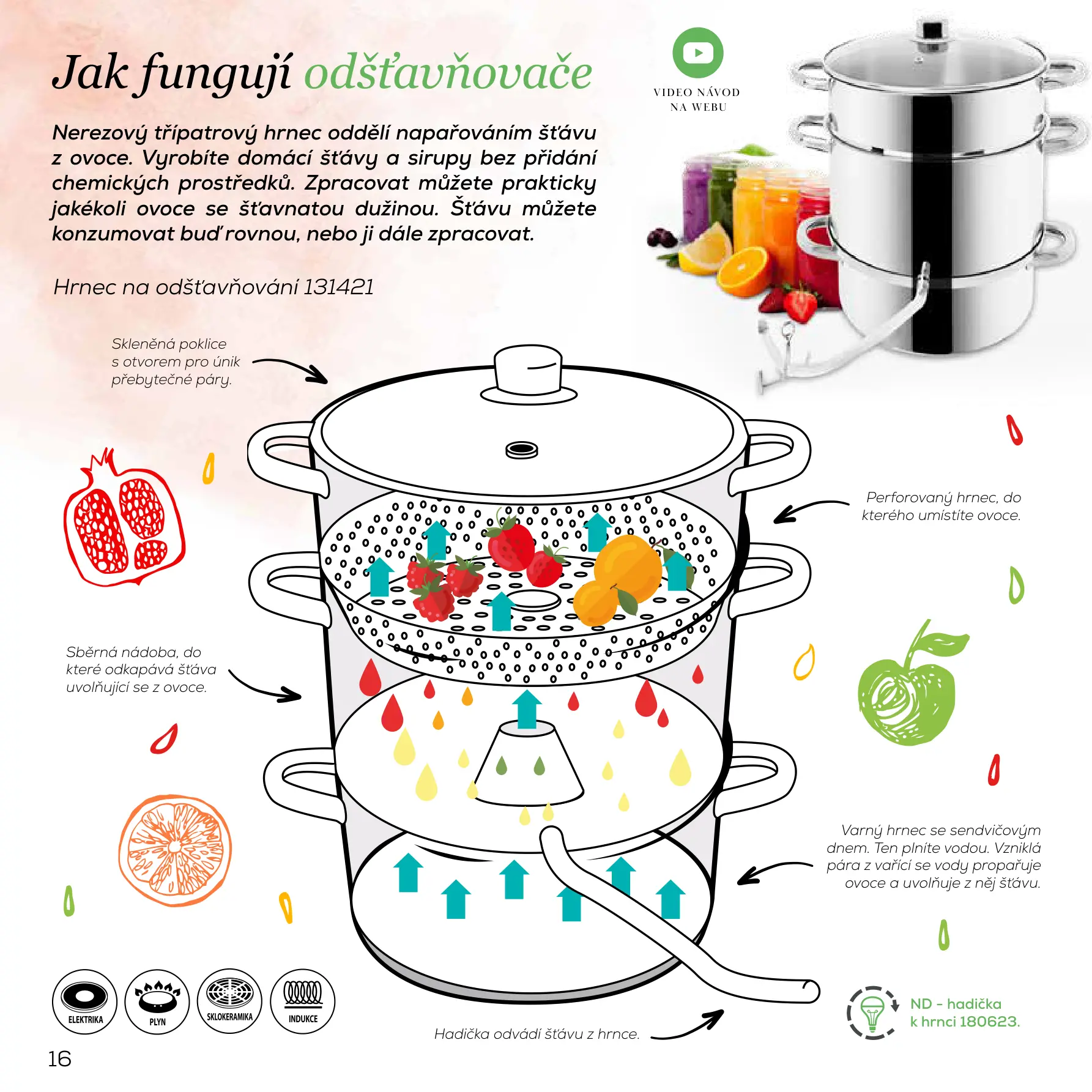 Jak fungují odšťavňovače

VIDEO NÁVOD NA WEBU

Nerezový třípatrový hrnec oddělí napařováním šťávu z ovoce. Vyrobíte domácí šťávy a sirupy bez přidání chemických prostředků. Zpracovat můžete prakticky jakékoli ovoce se šťavnatou dužinou. Šťávu můžete konzumovat buď rovnou, nebo ji dále zpracovat.

Hrnec na odšťavňování 131421

Skleněná poklice s otvorem pro únik přebytečné páry.

Perforovaný hrnec, do kterého umístíte ovoce.

Sběrná nádoba, do které odkapává šťáva uvolňující se z ovoce.

Varný hrnec se sendvičovým dnem. Ten plníte vodou. Vzniklá pára z vařící se vody propařuje ovoce a uvolňuje z něj šťávu.

ELEKTRIKA PLYN SKLOKERAMIKA INDUKCE

Hadička odvádí šťávu z hrnce.

ND - hadička k hrnci 180623.

16