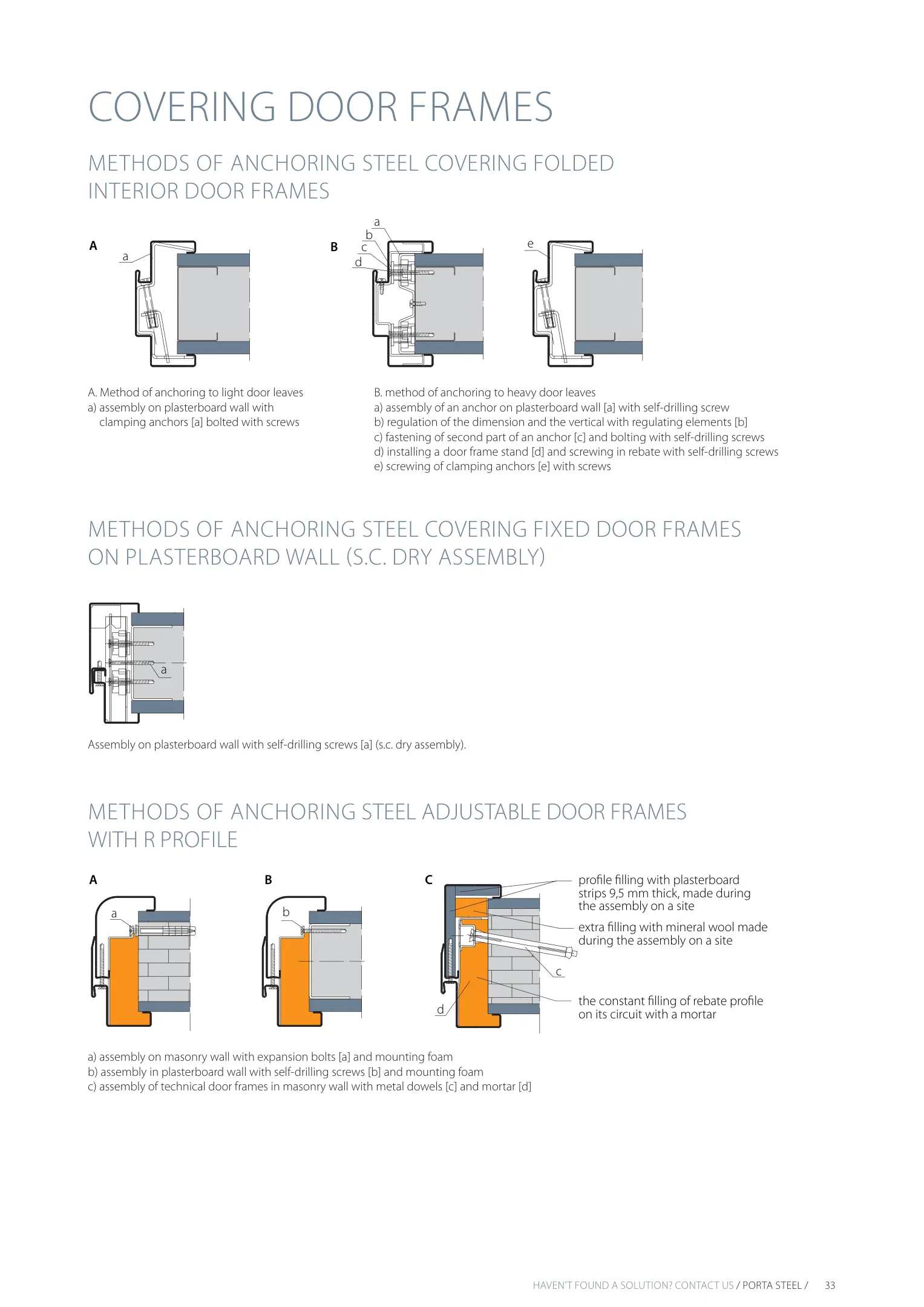 COVERING DOOR FRAMES

METHODS OF ANCHORING STEEL COVERING FOLDED INTERIOR DOOR FRAMES

A

a

B

a
b
c
d

e

A. Method of anchoring to light door leaves
a) assembly on plasterboard wall with clamping anchors [a] bolted with screws

B. method of anchoring to heavy door leaves
a) assembly of an anchor on plasterboard wall [a] with self-drilling screw
b) regulation of the dimension and the vertical with regulating elements [b]
c) fastening of second part of an anchor [c] and bolting with self-drilling screws
d) installing a door frame stand [d] and screwing in rebate with self-drilling screws
e) screwing of clamping anchors [e] with screws

METHODS OF ANCHORING STEEL COVERING FIXED DOOR FRAMES ON PLASTERBOARD WALL (S.C. DRY ASSEMBLY)

a

Assembly on plasterboard wall with self-drilling screws [a] (s.c. dry assembly).

METHODS OF ANCHORING STEEL ADJUSTABLE DOOR FRAMES WITH R PROFILE

A

a

B

b

C

c

d

profile filling with plasterboard strips 9,5 mm thick, made during the assembly on a site

extra filling with mineral wool made during the assembly on a site

the constant filling of rebate profile on its circuit with a mortar

a) assembly on masonry wall with expansion bolts [a] and mounting foam
b) assembly in plasterboard wall with self-drilling screws [b] and mounting foam
c) assembly of technical door frames in masonry wall with metal dowels [c] and mortar [d]

HAVEN'T FOUND A SOLUTION? CONTACT US / PORTA STEEL / 33