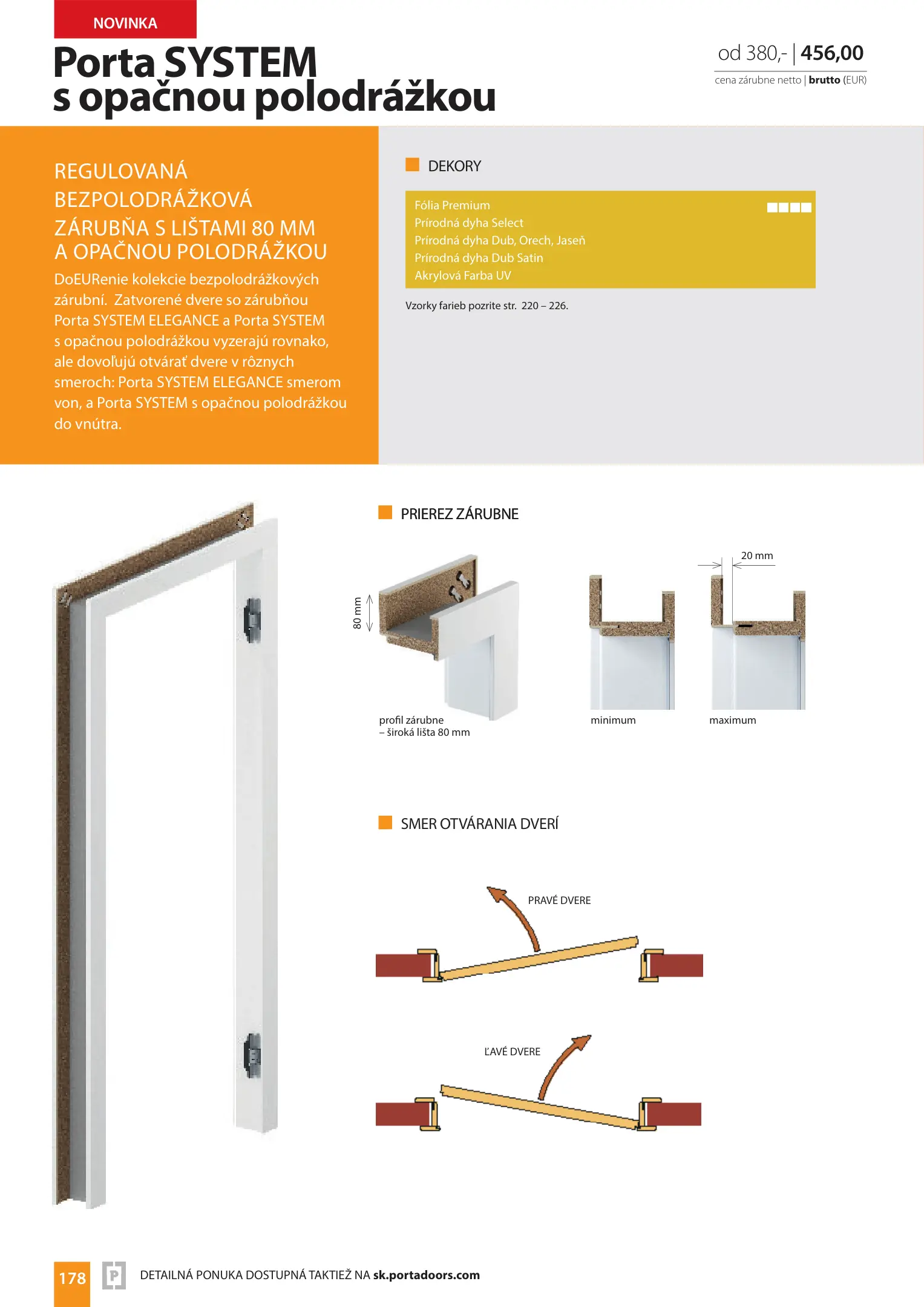 NOVINKA

Porta SYSTEM s opačnou polodrážkou

od 380,- | 456,00
cena zárubne netto | brutto (EUR)

REGULOVANÁ BEZPOLODRÁŽKOVÁ ZÁRUBŇA S LIŠTAMI 80 MM A OPAČNOU POLODRÁŽKOU

DoEURenie kolekcie bezpolodrážkových zárubní. Zatvorené dvere so zárubňou Porta SYSTEM ELEGANCE a Porta SYSTEM s opačnou polodrážkou vyzerajú rovnako, ale dovoľujú otvárať dvere v rôznych smeroch: Porta SYSTEM ELEGANCE smerom von, a Porta SYSTEM s opačnou polodrážkou do vnútra.

DEKORY

Fólia Premium
Prírodná dyha Select
Prírodná dyha Dub, Orech, Jaseň
Prírodná dyha Dub Satin
Akrylová Farba UV

Vzorky farieb pozrite str. 220 – 226.

PRIEREZ ZÁRUBNE

80 mm

20 mm

profil zárubne – široká lišta 80 mm

minimum

maximum

SMER OTVÁRANIA DVERÍ

PRAVÉ DVERE

ĽAVÉ DVERE

178

DETAILNÁ PONUKA DOSTUPNÁ TAKTIEŽ NA sk.portadoors.com