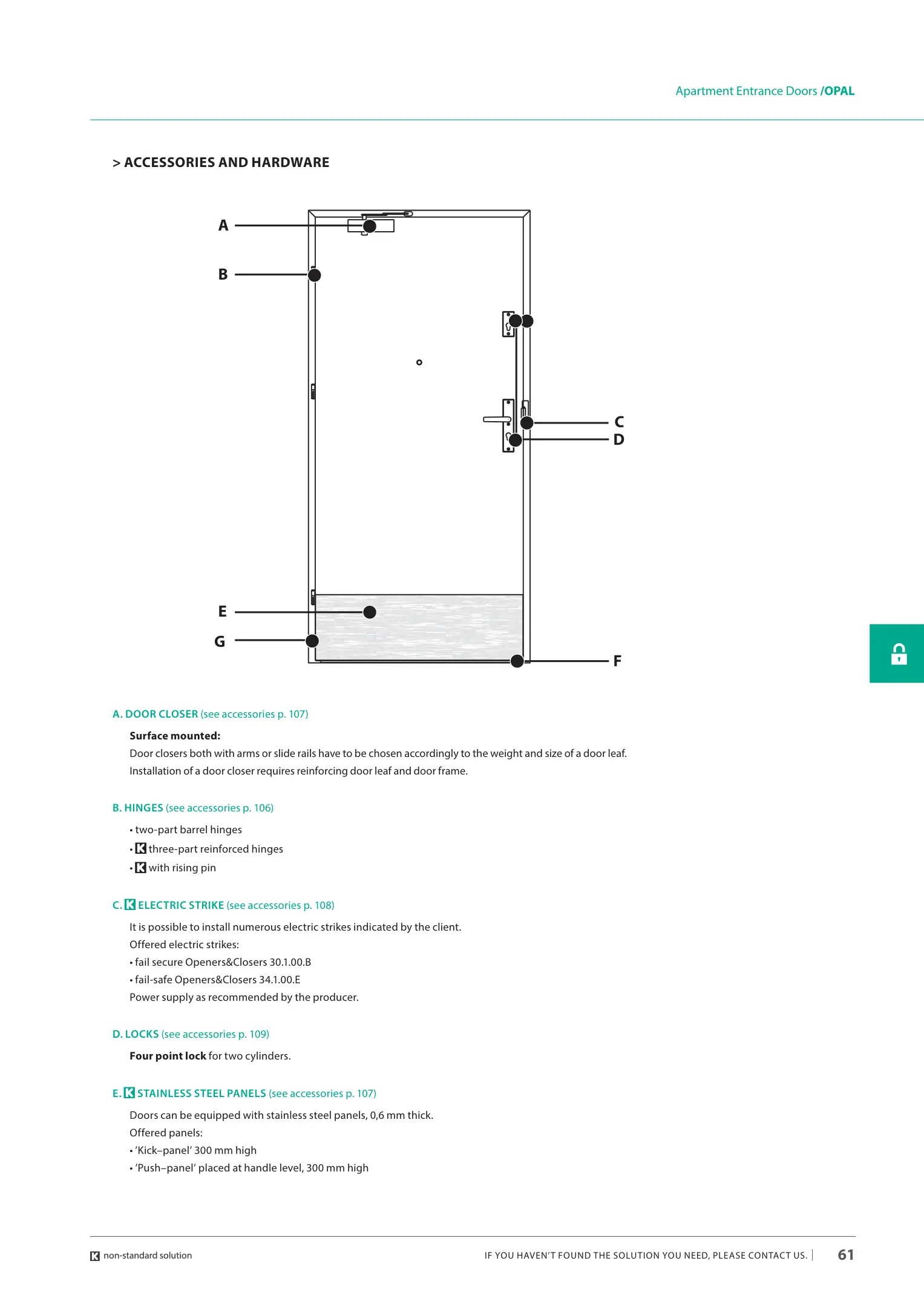 Apartment Entrance Doors /OPAL

> ACCESSORIES AND HARDWARE

A

B

C

D

E

G

F

A. DOOR CLOSER (see accessories p. 107)

Surface mounted:
Door closers both with arms or slide rails have to be chosen accordingly to the weight and size of a door leaf. Installation of a door closer requires reinforcing door leaf and door frame.

B. HINGES (see accessories p. 106)

• two-part barrel hinges
• K three-part reinforced hinges
• K with rising pin

C. K ELECTRIC STRIKE (see accessories p. 108)

It is possible to install numerous electric strikes indicated by the client.
Offered electric strikes:
• fail secure Openers&Closers 30.1.00.B
• fail-safe Openers&Closers 34.1.00.E
Power supply as recommended by the producer.

D. LOCKS (see accessories p. 109)

Four point lock for two cylinders.

E. K STAINLESS STEEL PANELS (see accessories p. 107)

Doors can be equipped with stainless steel panels, 0,6 mm thick.
Offered panels:
• 'Kick–panel' 300 mm high
• 'Push–panel' placed at handle level, 300 mm high

K non-standard solution

IF YOU HAVEN'T FOUND THE SOLUTION YOU NEED, PLEASE CONTACT US. | 61