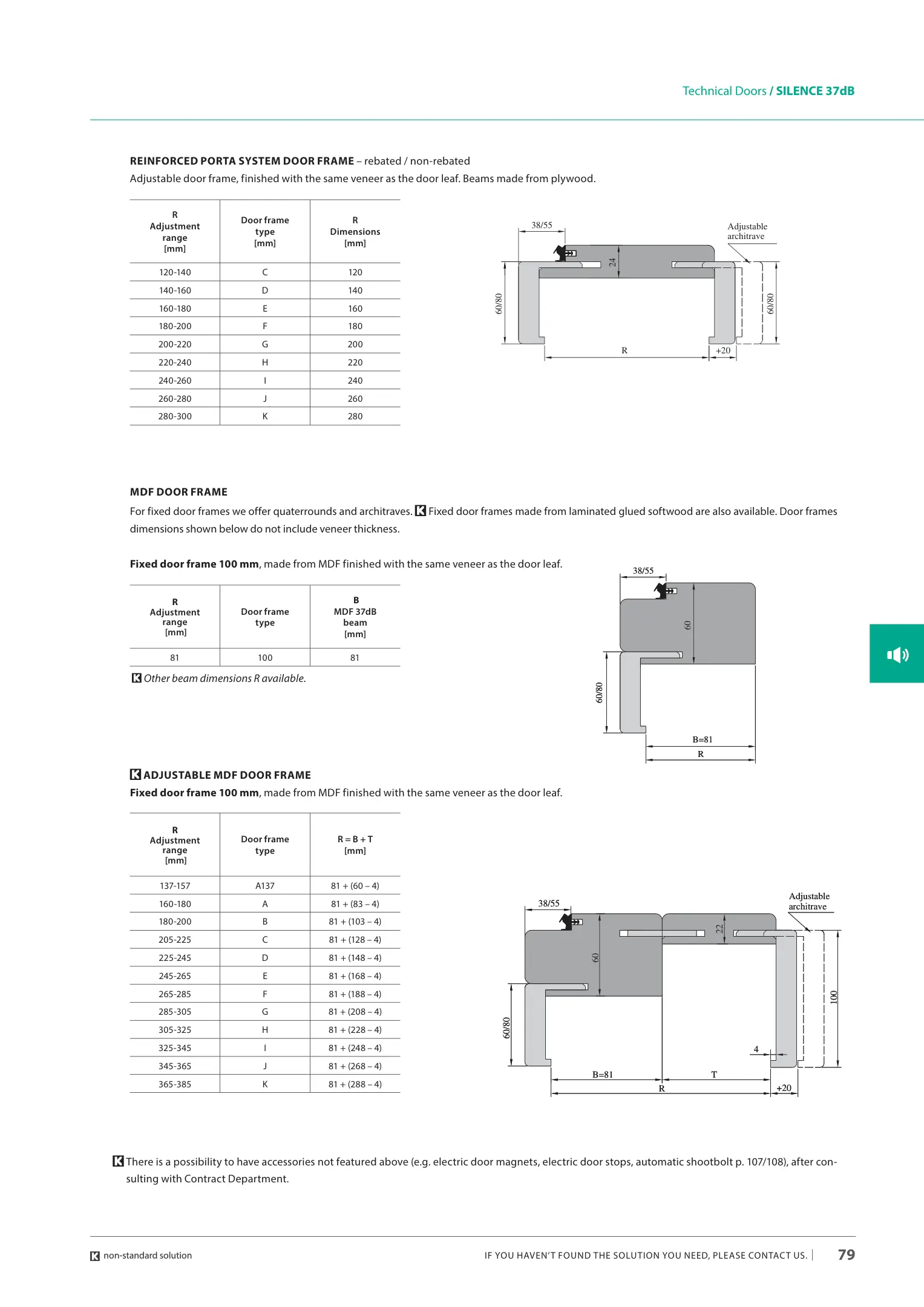 Technical Doors / SILENCE 37dB

REINFORCED PORTA SYSTEM DOOR FRAME – rebated / non-rebated
Adjustable door frame, finished with the same veneer as the door leaf. Beams made from plywood.

| R Adjustment range [mm] | Door frame type [mm] | R Dimensions [mm] |
|---|---|---|
| 120-140 | C | 120 |
| 140-160 | D | 140 |
| 160-180 | E | 160 |
| 180-200 | F | 180 |
| 200-220 | G | 200 |
| 220-240 | H | 220 |
| 240-260 | I | 240 |
| 260-280 | J | 260 |
| 280-300 | K | 280 |

38/55
Adjustable architrave
24
60/80
60/80
R
+20

MDF DOOR FRAME
For fixed door frames we offer quaterrounds and architraves. K Fixed door frames made from laminated glued softwood are also available. Door frames dimensions shown below do not include veneer thickness.

Fixed door frame 100 mm, made from MDF finished with the same veneer as the door leaf.

| R Adjustment range [mm] | Door frame type | B MDF 37dB beam [mm] |
|---|---|---|
| 81 | 100 | 81 |

K Other beam dimensions R available.

38/55
60
60/80
B=81
R

K ADJUSTABLE MDF DOOR FRAME
Fixed door frame 100 mm, made from MDF finished with the same veneer as the door leaf.

| R Adjustment range [mm] | Door frame type | R = B + T [mm] |
|---|---|---|
| 137-157 | A137 | 81 + (60 – 4) |
| 160-180 | A | 81 + (83 – 4) |
| 180-200 | B | 81 + (103 – 4) |
| 205-225 | C | 81 + (128 – 4) |
| 225-245 | D | 81 + (148 – 4) |
| 245-265 | E | 81 + (168 – 4) |
| 265-285 | F | 81 + (188 – 4) |
| 285-305 | G | 81 + (208 – 4) |
| 305-325 | H | 81 + (228 – 4) |
| 325-345 | I | 81 + (248 – 4) |
| 345-365 | J | 81 + (268 – 4) |
| 365-385 | K | 81 + (288 – 4) |

38/55
Adjustable architrave
22
60
60/80
100
4
B=81
T
R
+20

K There is a possibility to have accessories not featured above (e.g. electric door magnets, electric door stops, automatic shootbolt p. 107/108), after consulting with Contract Department.

K non-standard solution
IF YOU HAVEN'T FOUND THE SOLUTION YOU NEED, PLEASE CONTACT US. | 79