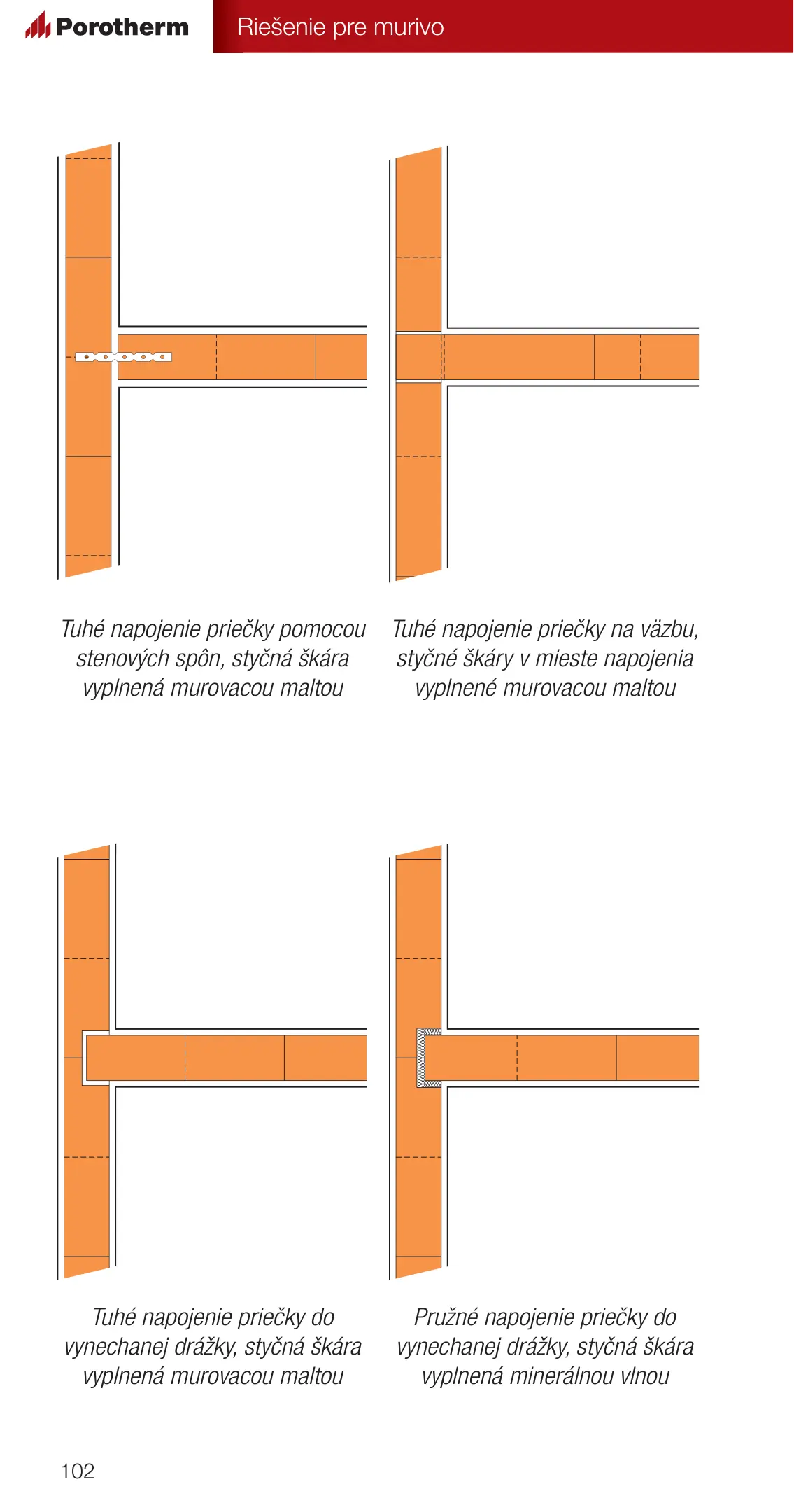 Porotherm

Riešenie pre murivo

Tuhé napojenie priečky pomocou stenových spôn, styčná škára vyplnená murovacou maltou

Tuhé napojenie priečky na väzbu, styčné škáry v mieste napojenia vyplnené murovacou maltou

Tuhé napojenie priečky do vynechanej drážky, styčná škára vyplnená murovacou maltou

Pružné napojenie priečky do vynechanej drážky, styčná škára vyplnená minerálnou vlnou

102