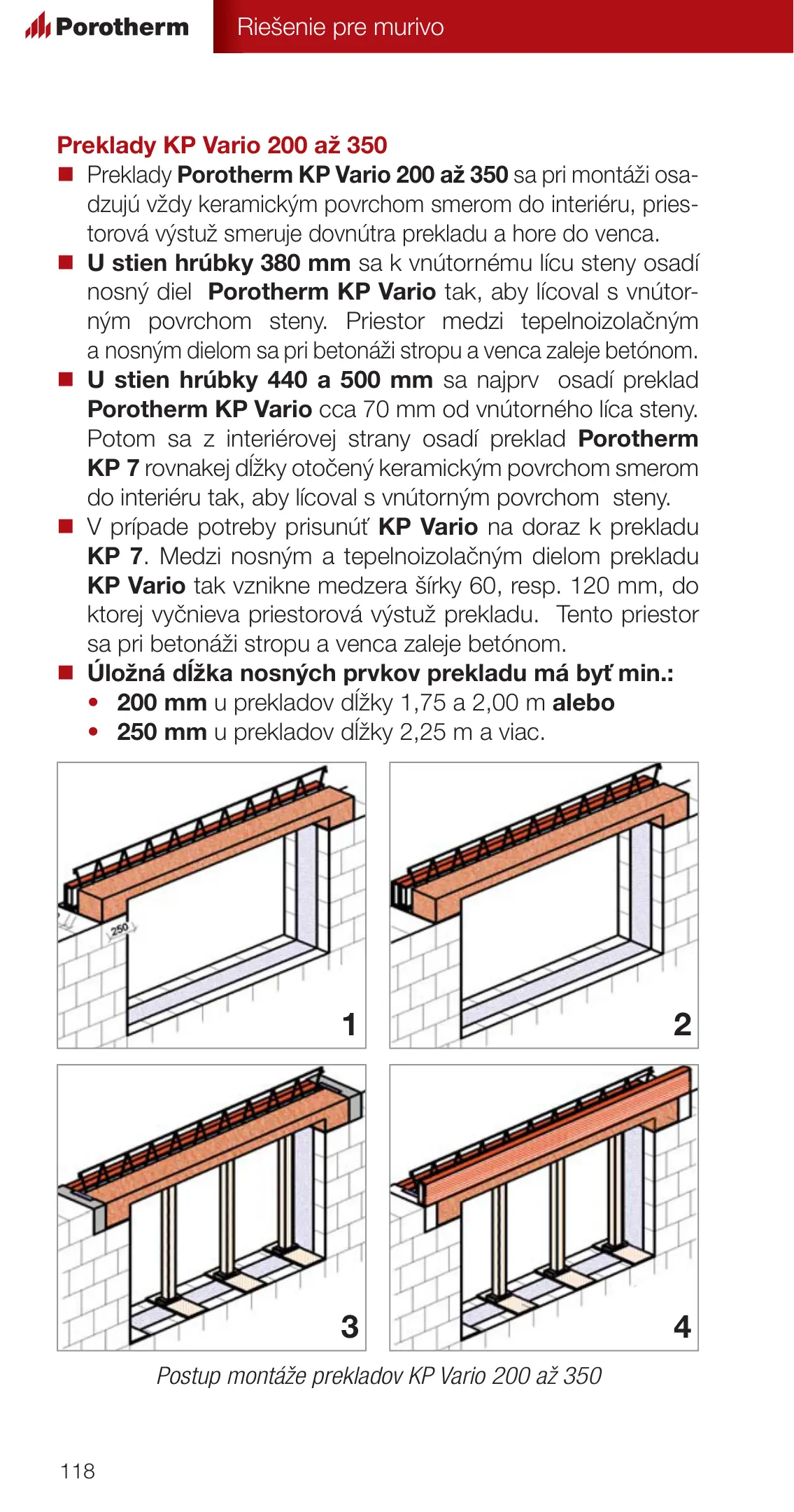 Porotherm

Riešenie pre murivo

Preklady KP Vario 200 až 350

■ Preklady Porotherm KP Vario 200 až 350 sa pri montáži osadzujú vždy keramickým povrchom smerom do interiéru, priestorová výstuž smeruje dovnútra prekladu a hore do venca.

■ U stien hrúbky 380 mm sa k vnútornému lícu steny osadí nosný diel Porotherm KP Vario tak, aby lícoval s vnútorným povrchom steny. Priestor medzi tepelnoizolačným a nosným dielom sa pri betonáži stropu a venca zaleje betónom.

■ U stien hrúbky 440 a 500 mm sa najprv osadí preklad Porotherm KP Vario cca 70 mm od vnútorného líca steny. Potom sa z interiérovej strany osadí preklad Porotherm KP 7 rovnakej dĺžky otočený keramickým povrchom smerom do interiéru tak, aby lícoval s vnútorným povrchom steny.

■ V prípade potreby prisunúť KP Vario na doraz k prekladu KP 7. Medzi nosným a tepelnoizolačným dielom prekladu KP Vario tak vznikne medzera šírky 60, resp. 120 mm, do ktorej vyčnieva priestorová výstuž prekladu. Tento priestor sa pri betonáži stropu a venca zaleje betónom.

■ Úložná dĺžka nosných prvkov prekladu má byť min.:
• 200 mm u prekladov dĺžky 1,75 a 2,00 m alebo
• 250 mm u prekladov dĺžky 2,25 m a viac.

250

1

2

3

4

Postup montáže prekladov KP Vario 200 až 350

118