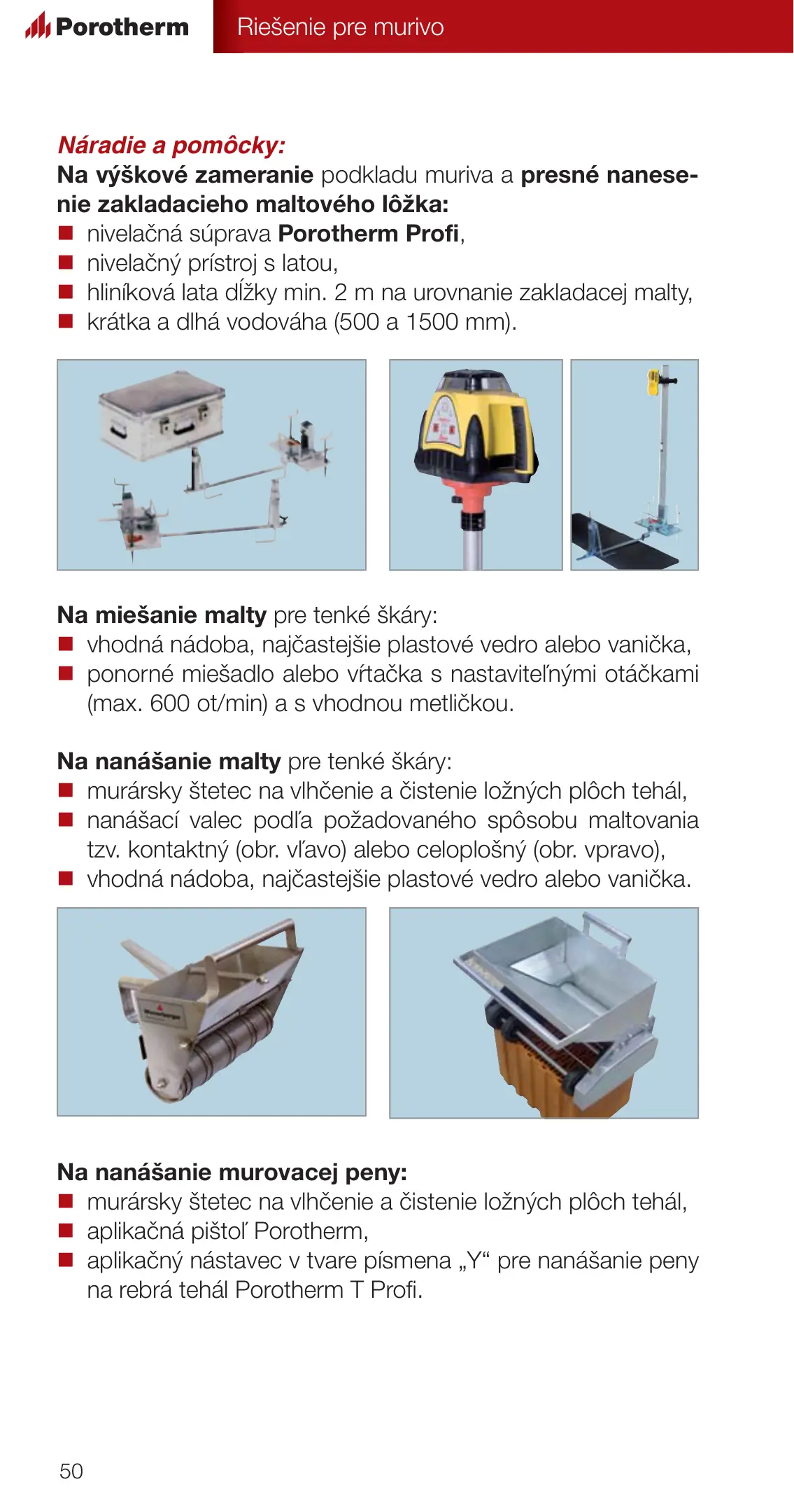 Porotherm

Riešenie pre murivo

Náradie a pomôcky:
Na výškové zameranie podkladu muriva a presné nanesenie zakladacieho maltového lôžka:
■ nivelačná súprava Porotherm Profi,
■ nivelačný prístroj s latou,
■ hliníková lata dĺžky min. 2 m na urovnanie zakladacej malty,
■ krátka a dlhá vodováha (500 a 1500 mm).

Na miešanie malty pre tenké škáry:
■ vhodná nádoba, najčastejšie plastové vedro alebo vanička,
■ ponorné miešadlo alebo vŕtačka s nastaviteľnými otáčkami (max. 600 ot/min) a s vhodnou metličkou.

Na nanášanie malty pre tenké škáry:
■ murársky štetec na vlhčenie a čistenie ložných plôch tehál,
■ nanášací valec podľa požadovaného spôsobu maltovania tzv. kontaktný (obr. vľavo) alebo celoplošný (obr. vpravo),
■ vhodná nádoba, najčastejšie plastové vedro alebo vanička.

Na nanášanie murovacej peny:
■ murársky štetec na vlhčenie a čistenie ložných plôch tehál,
■ aplikačná pištoľ Porotherm,
■ aplikačný nástavec v tvare písmena „Y“ pre nanášanie peny na rebrá tehál Porotherm T Profi.

50