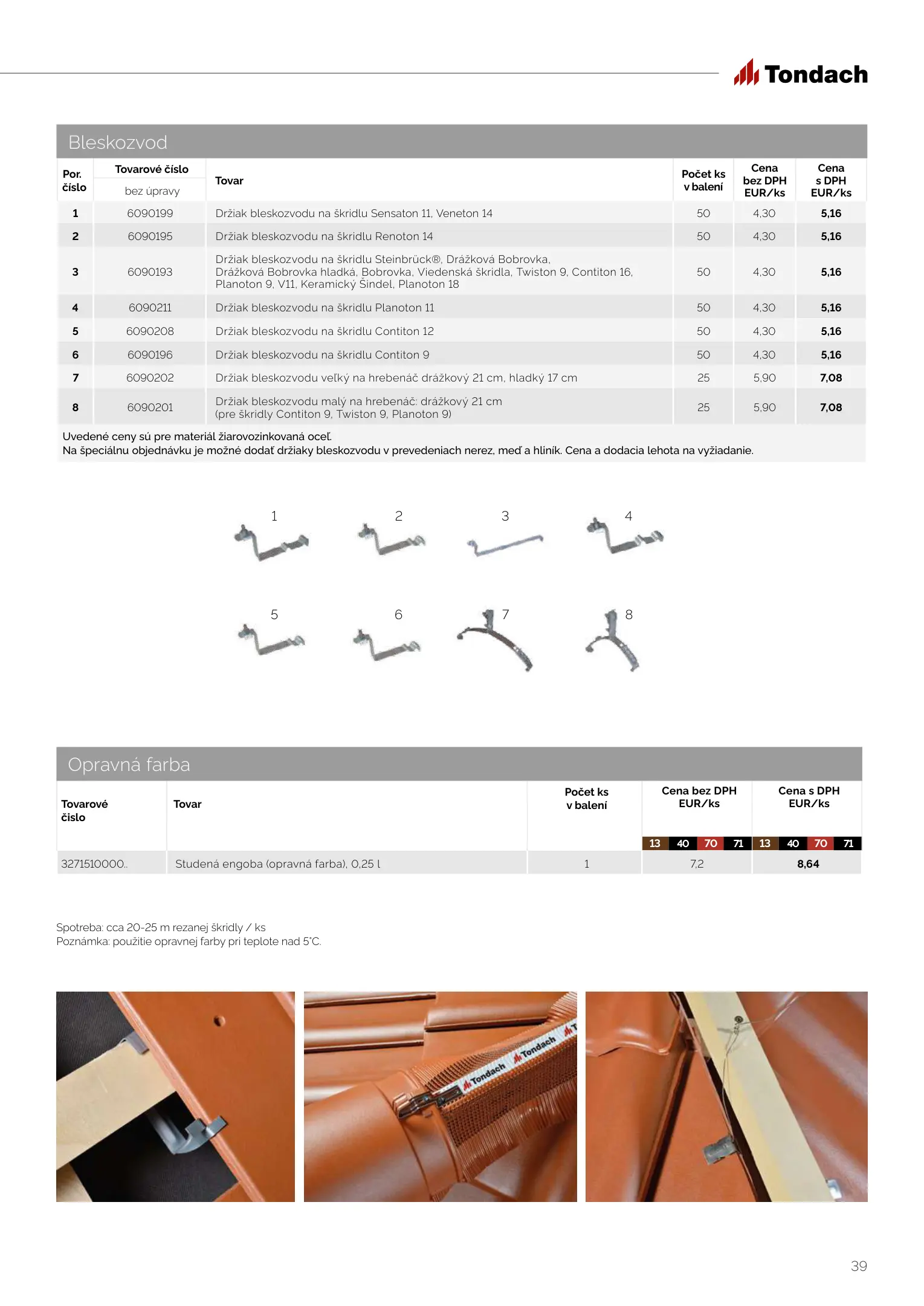 Tondach

Bleskozvod

| Por. číslo | Tovarové číslo bez úpravy | Tovar | Počet ks v balení | Cena bez DPH EUR/ks | Cena s DPH EUR/ks |
|---|---|---|---|---|---|
| 1 | 6090199 | Držiak bleskozvodu na škridlu Sensaton 11, Veneton 14 | 50 | 4,30 | 5,16 |
| 2 | 6090195 | Držiak bleskozvodu na škridlu Renoton 14 | 50 | 4,30 | 5,16 |
| 3 | 6090193 | Držiak bleskozvodu na škridlu Steinbrück®, Drážková Bobrovka, Drážková Bobrovka hladká, Bobrovka, Viedenská škridla, Twiston 9, Contiton 16, Planoton 9, V11, Keramický Šindel, Planoton 18 | 50 | 4,30 | 5,16 |
| 4 | 6090211 | Držiak bleskozvodu na škridlu Planoton 11 | 50 | 4,30 | 5,16 |
| 5 | 6090208 | Držiak bleskozvodu na škridlu Contiton 12 | 50 | 4,30 | 5,16 |
| 6 | 6090196 | Držiak bleskozvodu na škridlu Contiton 9 | 50 | 4,30 | 5,16 |
| 7 | 6090202 | Držiak bleskozvodu veľký na hrebenáč drážkový 21 cm, hladký 17 cm | 25 | 5,90 | 7,08 |
| 8 | 6090201 | Držiak bleskozvodu malý na hrebenáč: drážkový 21 cm (pre škridly Contiton 9, Twiston 9, Planoton 9) | 25 | 5,90 | 7,08 |

Uvedené ceny sú pre materiál žiarovozinkovaná oceľ.
Na špeciálnu objednávku je možné dodať držiaky bleskozvodu v prevedeniach nerez, meď a hliník. Cena a dodacia lehota na vyžiadanie.

1 2 3 4
5 6 7 8

Opravná farba

| Tovarové číslo | Tovar | Počet ks v balení | Cena bez DPH EUR/ks 13 40 70 71 | Cena s DPH EUR/ks 13 40 70 71 |
|---|---|---|---|---|
| 3271510000.. | Studená engoba (opravná farba), 0,25 l | 1 | 7,2 | 8,64 |

Spotreba: cca 20-25 m rezanej škridly / ks
Poznámka: použitie opravnej farby pri teplote nad 5°C.

Tondach Tondach

39